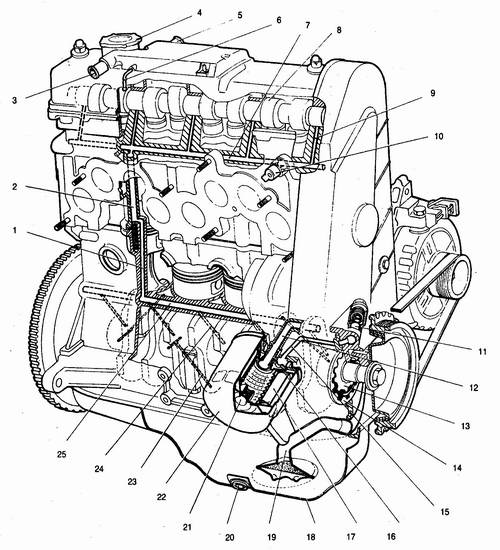 4
5
6
7
8
3
9
10
2
1
11
12
13
14
15
25
24
23
22
21
20
19
18
17
16