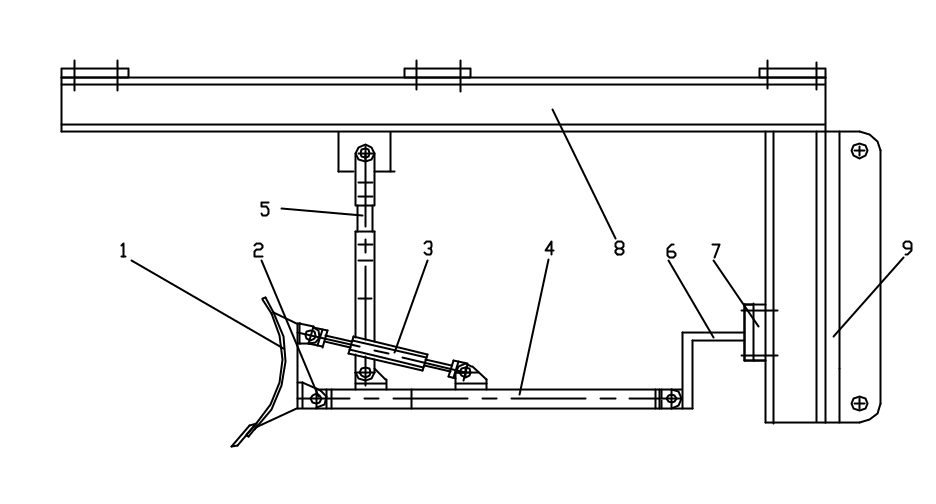 5
1
2
3
4
8
6
7
9