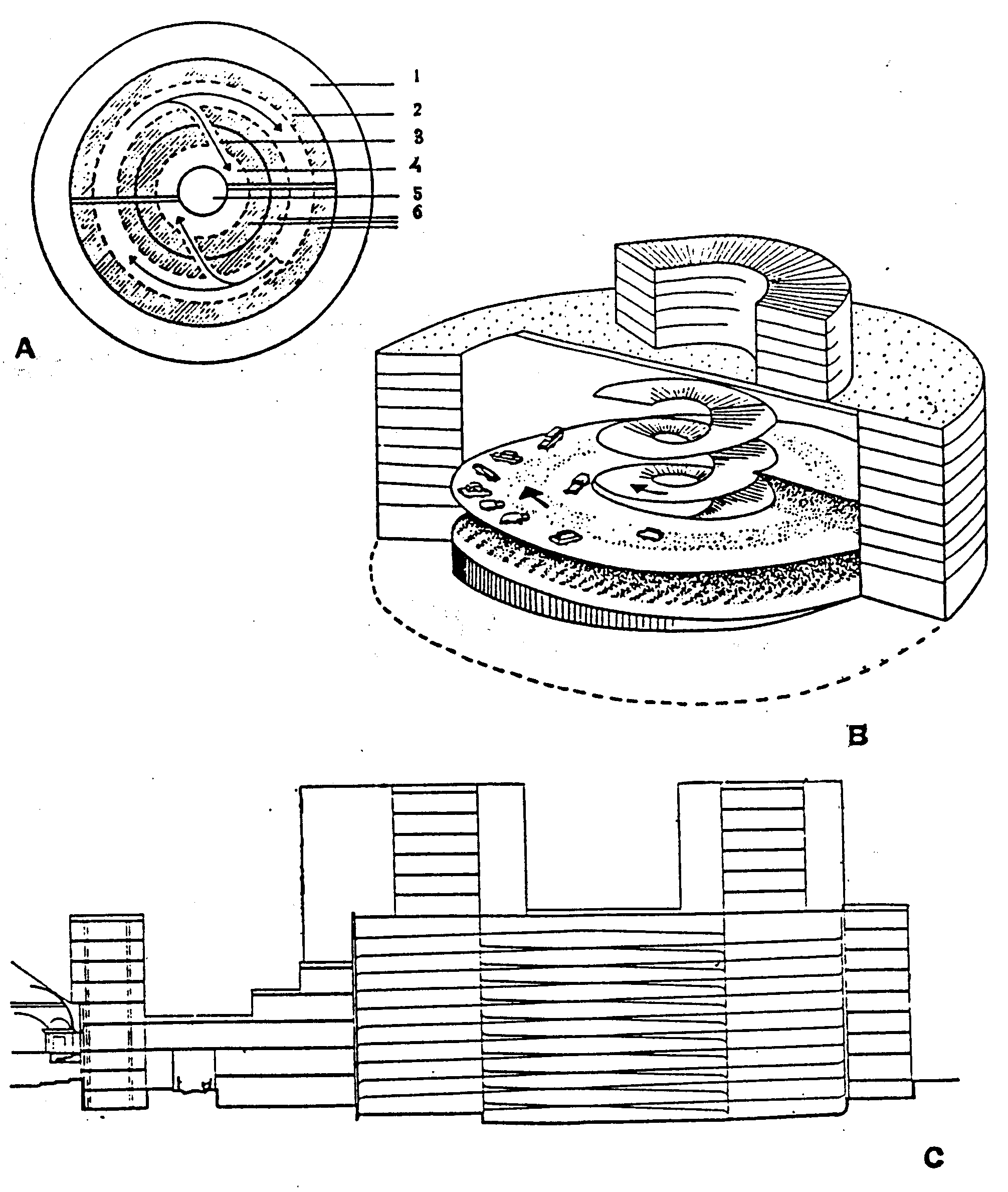 1
2
3
4
5
6
A
B
C