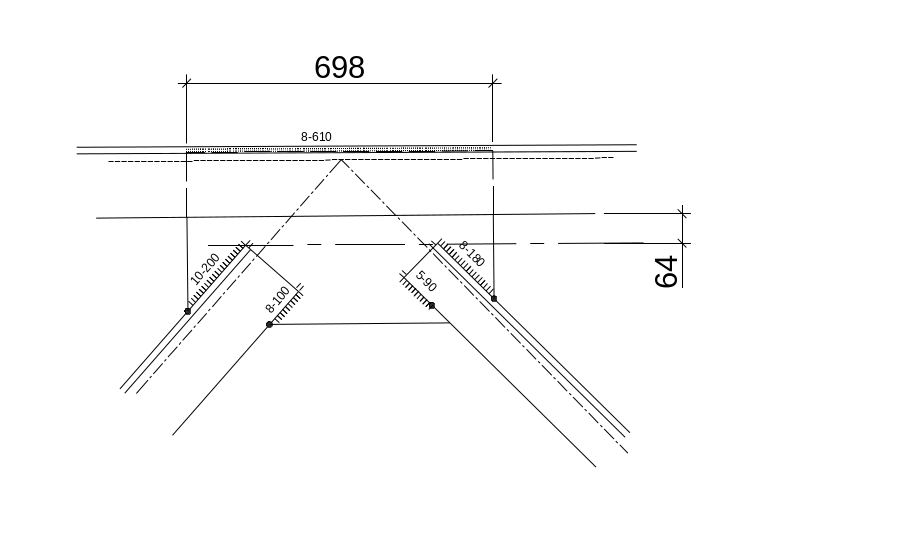 698

8-610

10-200

8-100

5-90

8-180

64