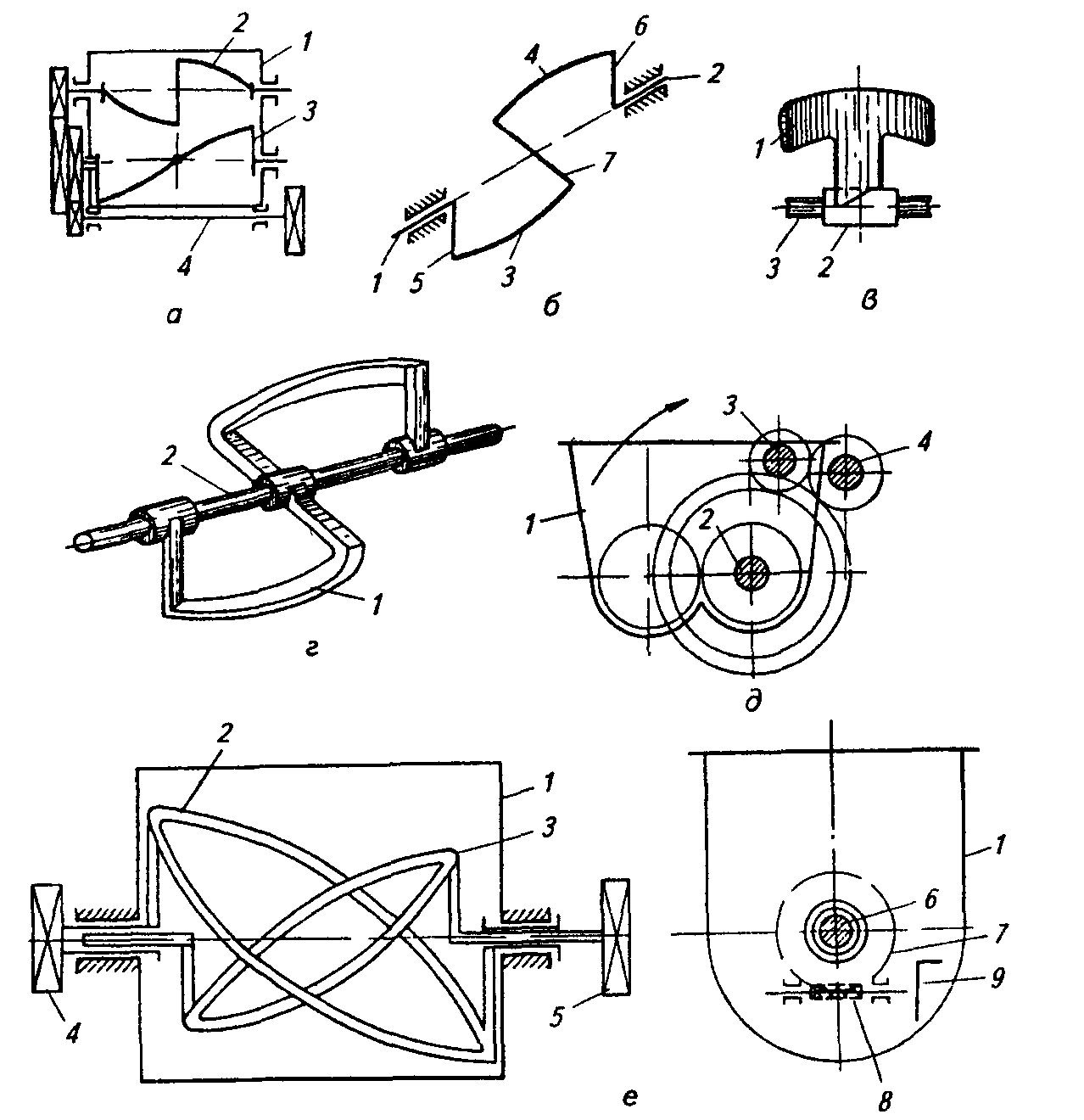 2
1
3
4
а

4
6
2
7
1
5
3
б

1
3
2
в

2
1
г

3
4
1
2
д

2
1
3
4
5
е

1
6
7
9
8