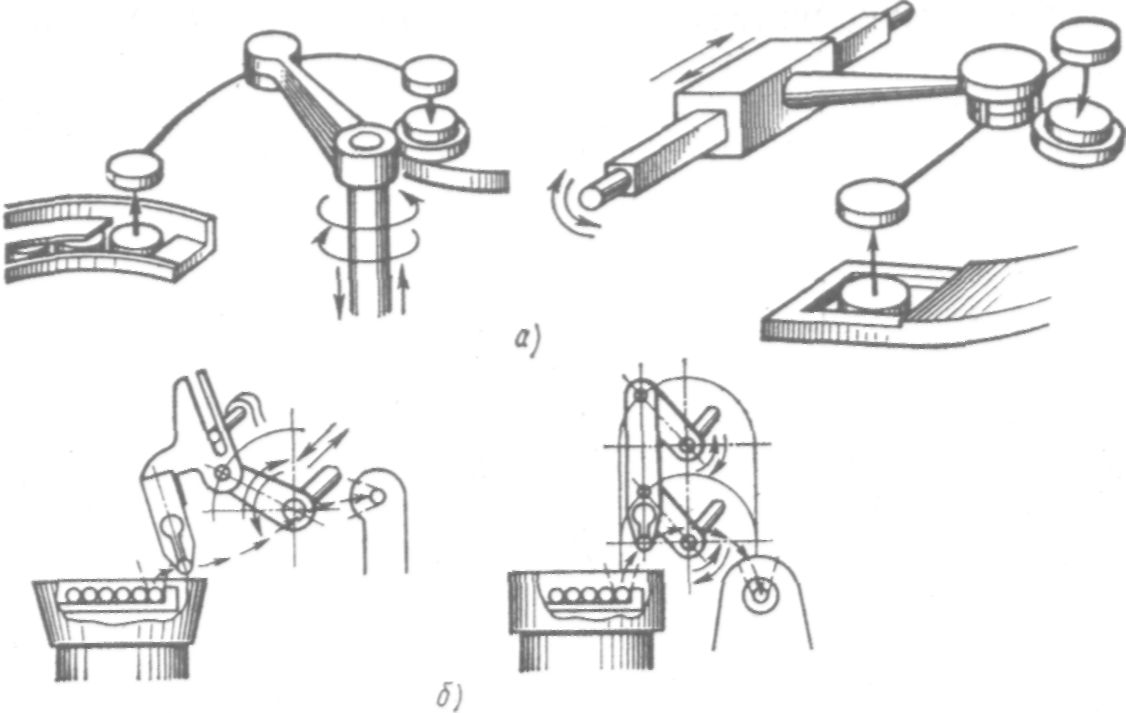 а)

б)