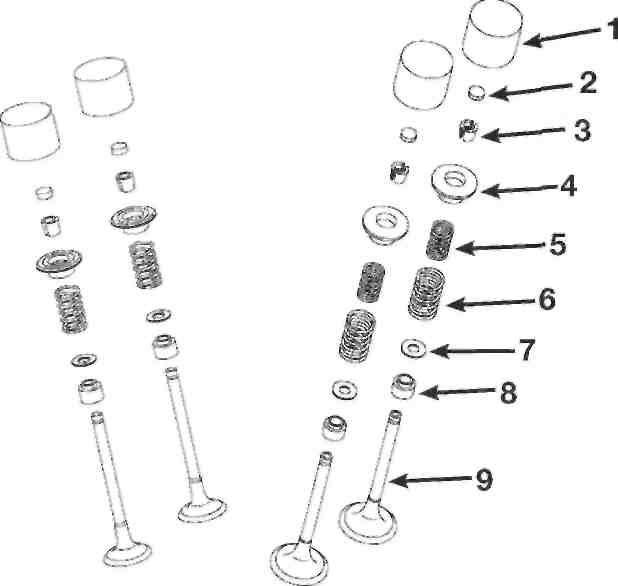 1
2
3
4
5
6
7
8
9