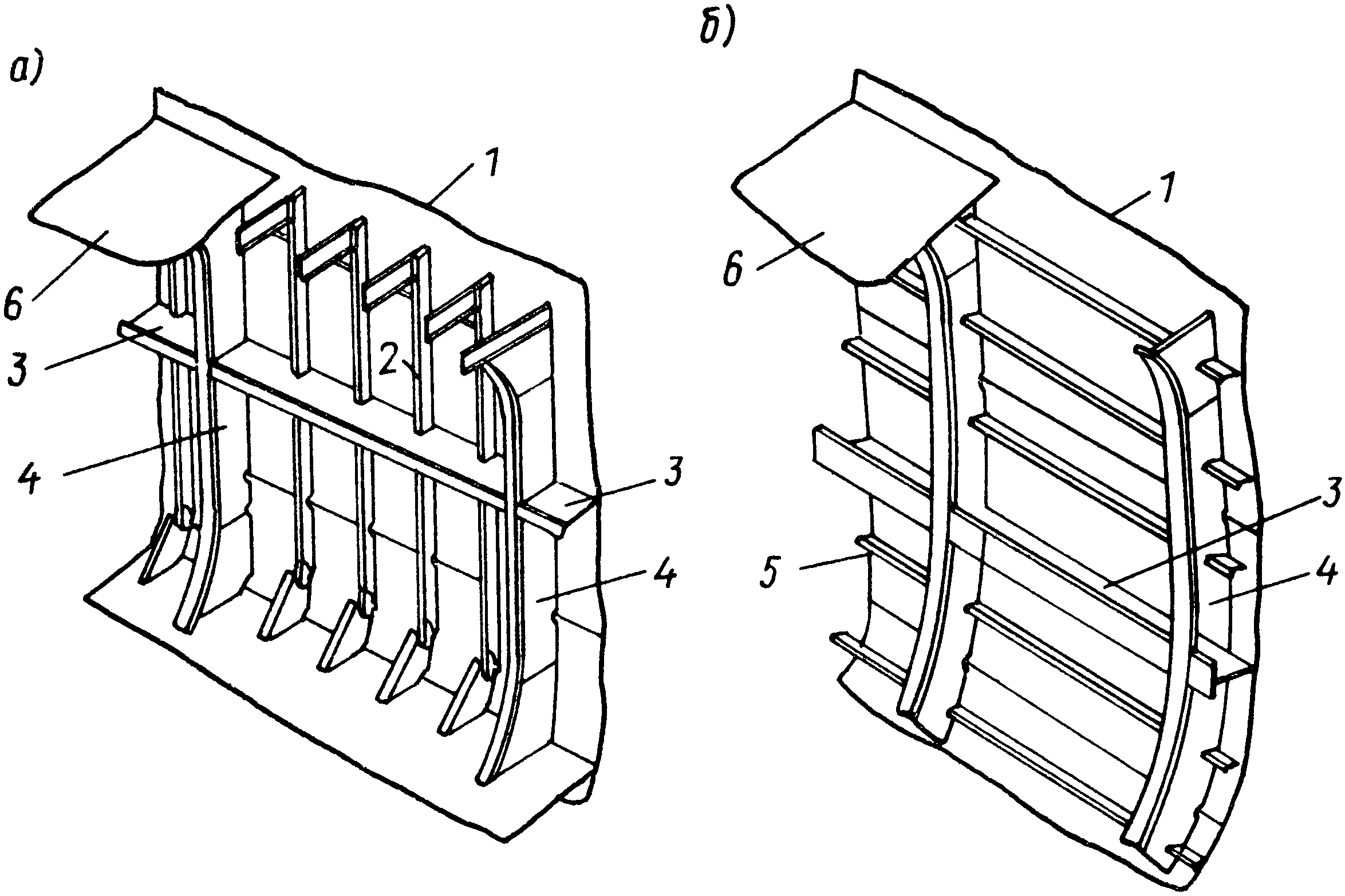 а)

1
6
3
2
4
3
4

б)

1
6
3
5
4