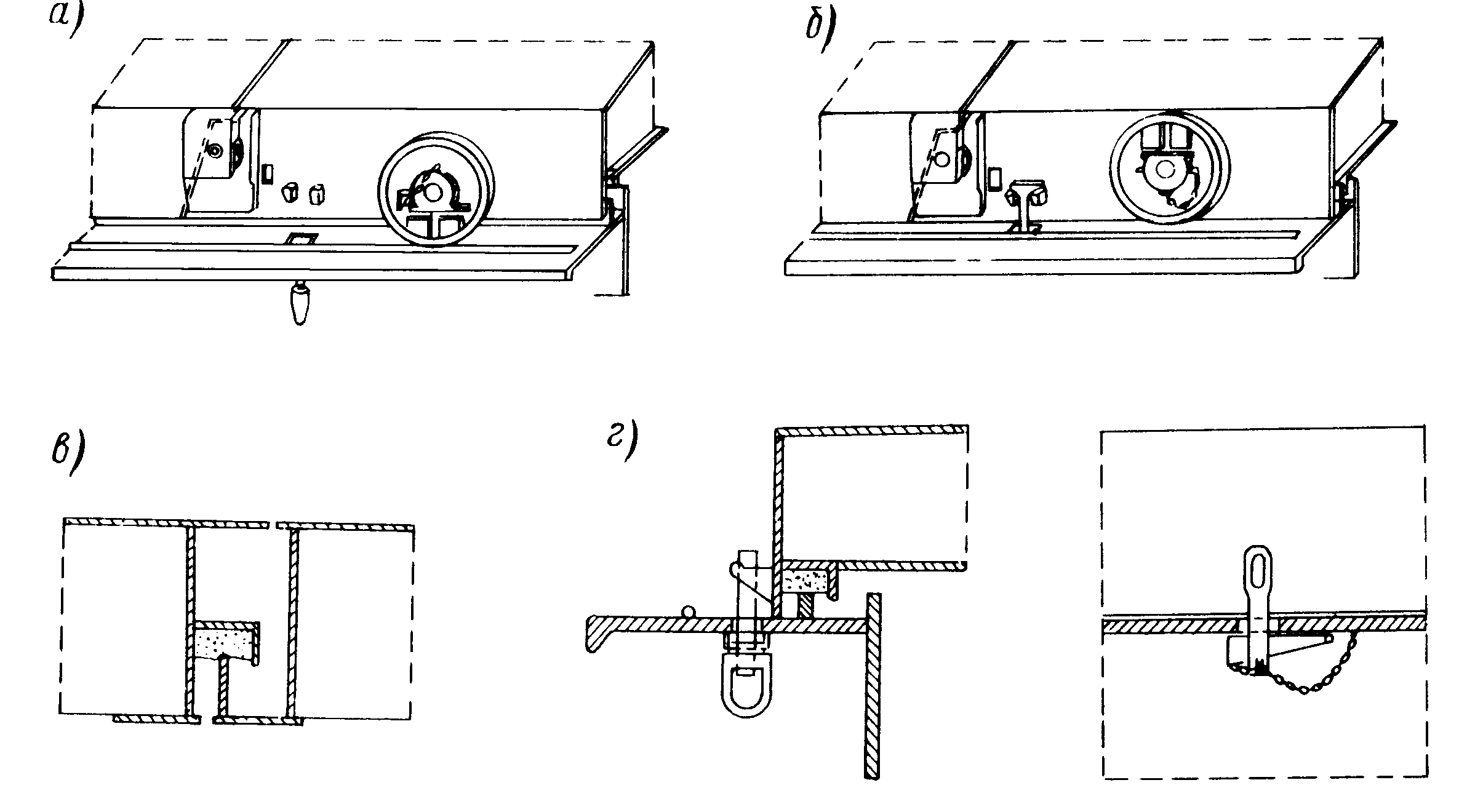 а)

б)

в)

г)