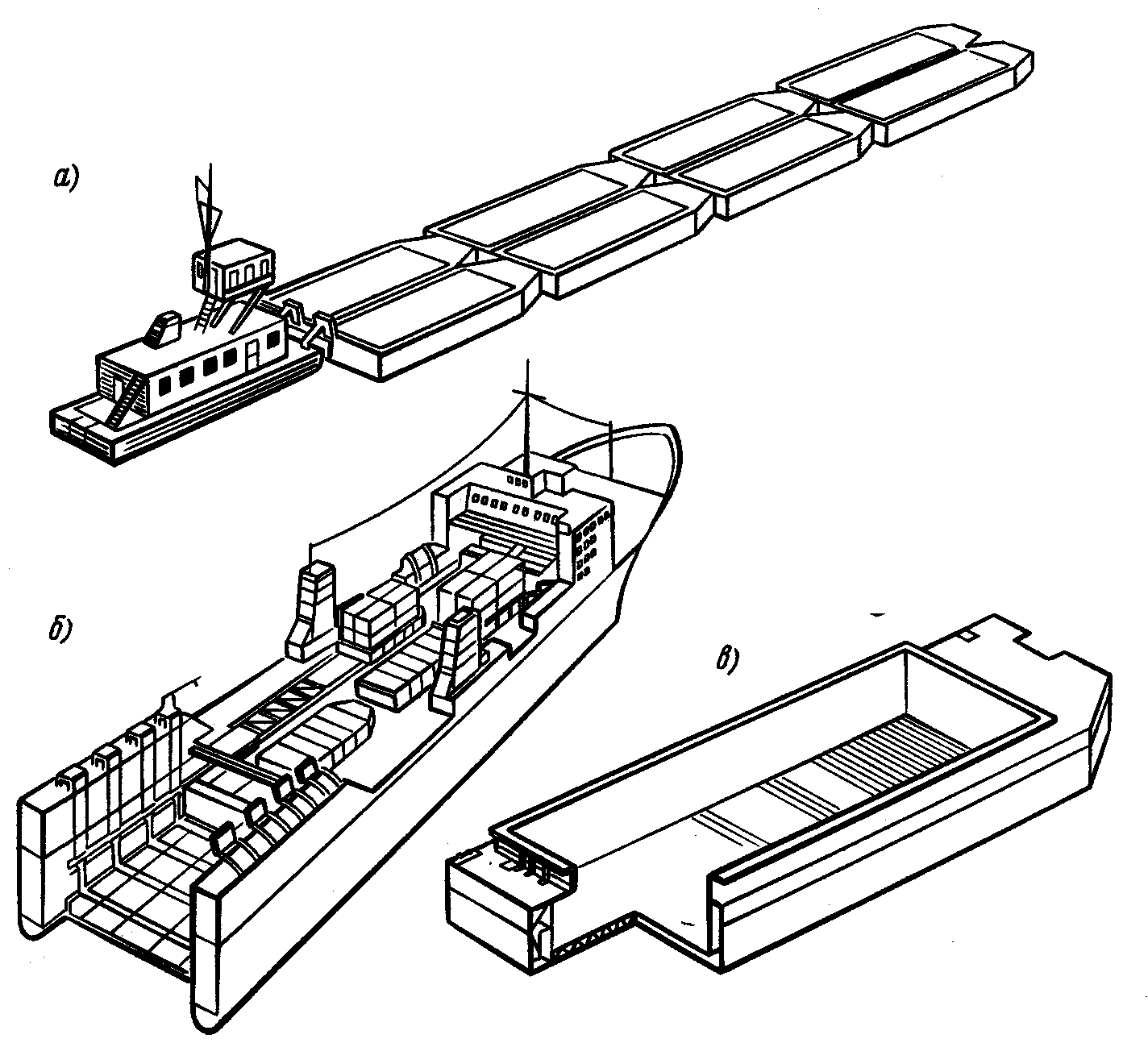 а)

б)

в)