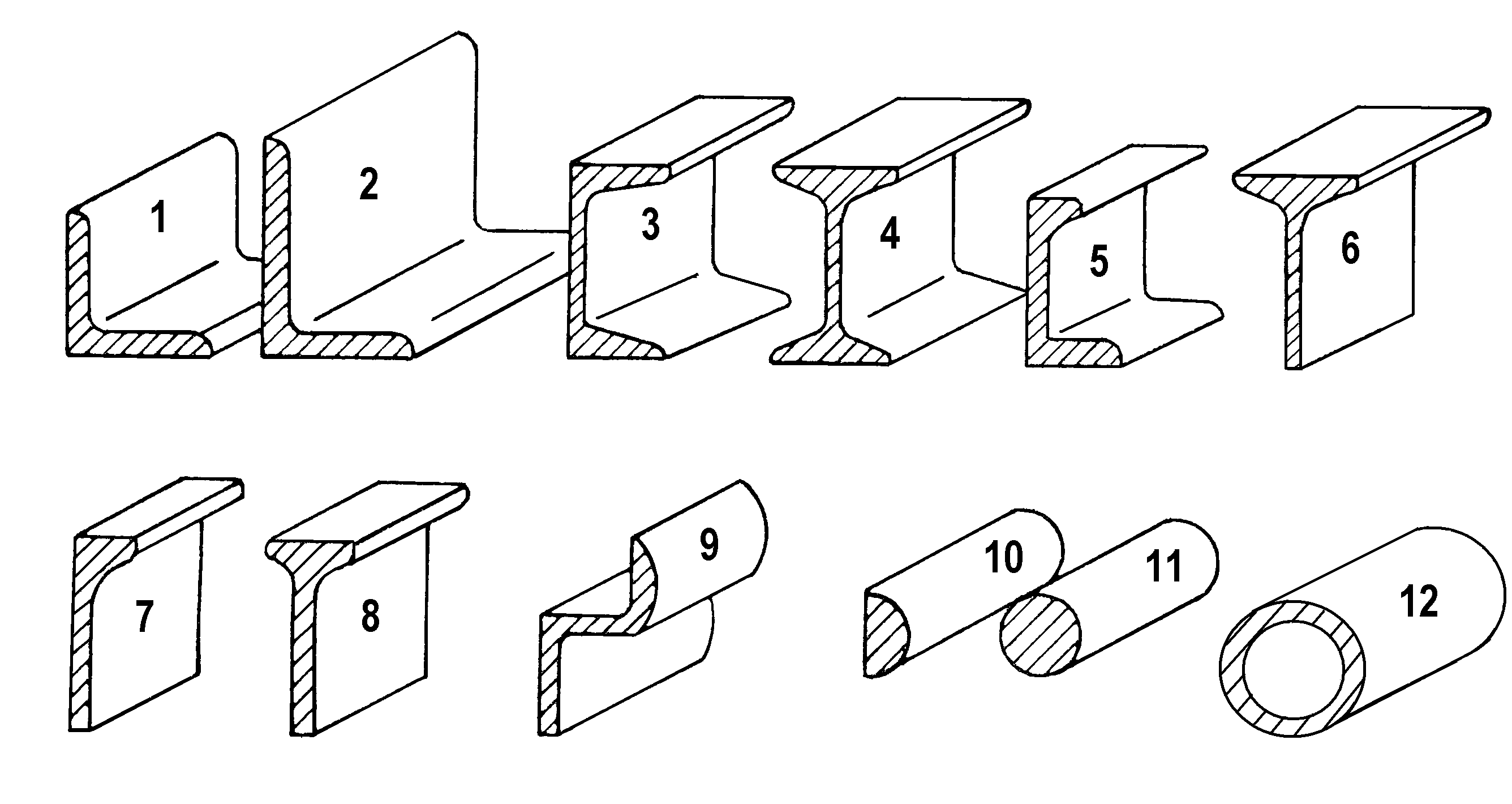 1 2 3 4 5 6

7 8 9 10 11 12