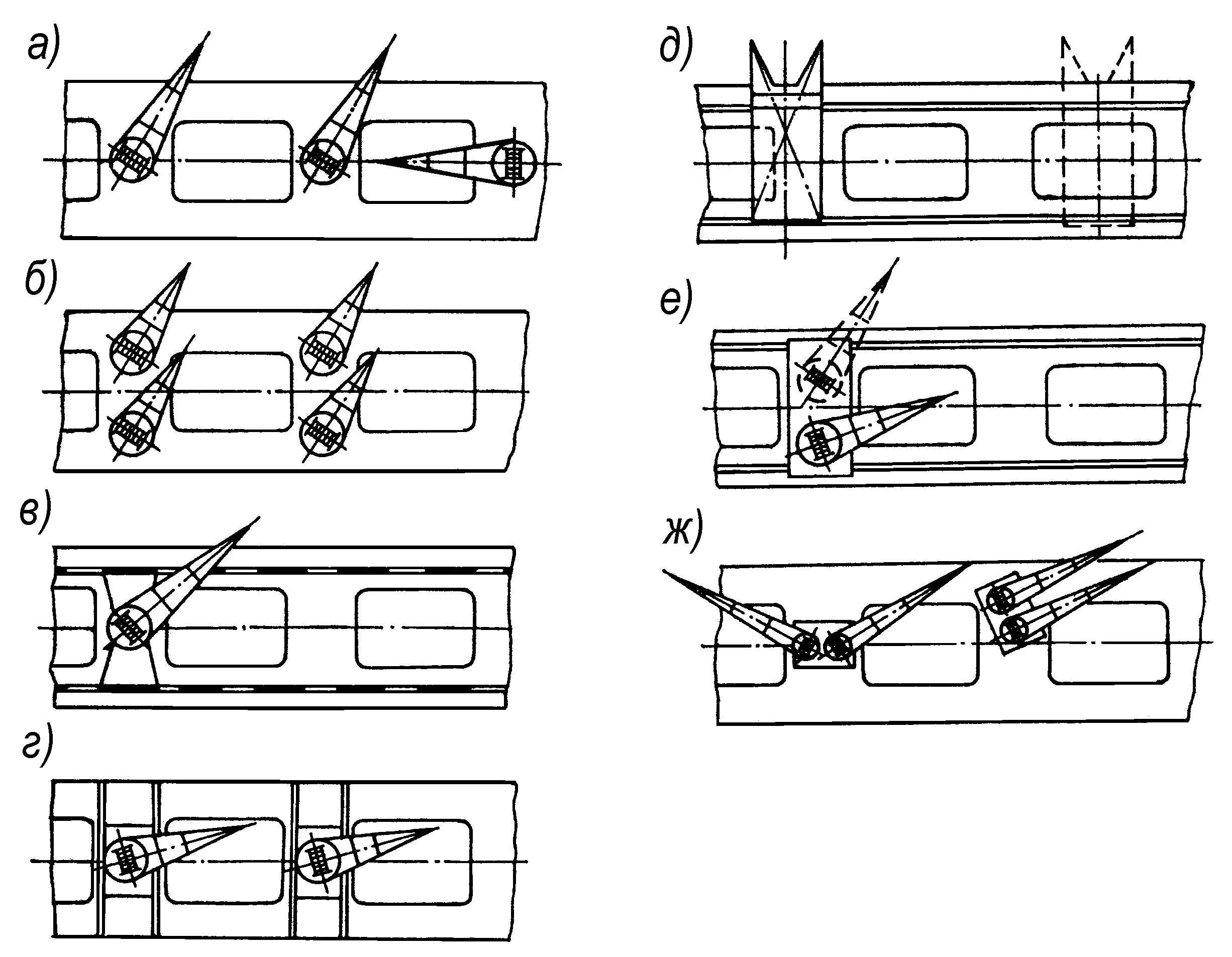 а)

б)

в)

г)

д)

е)

ж)