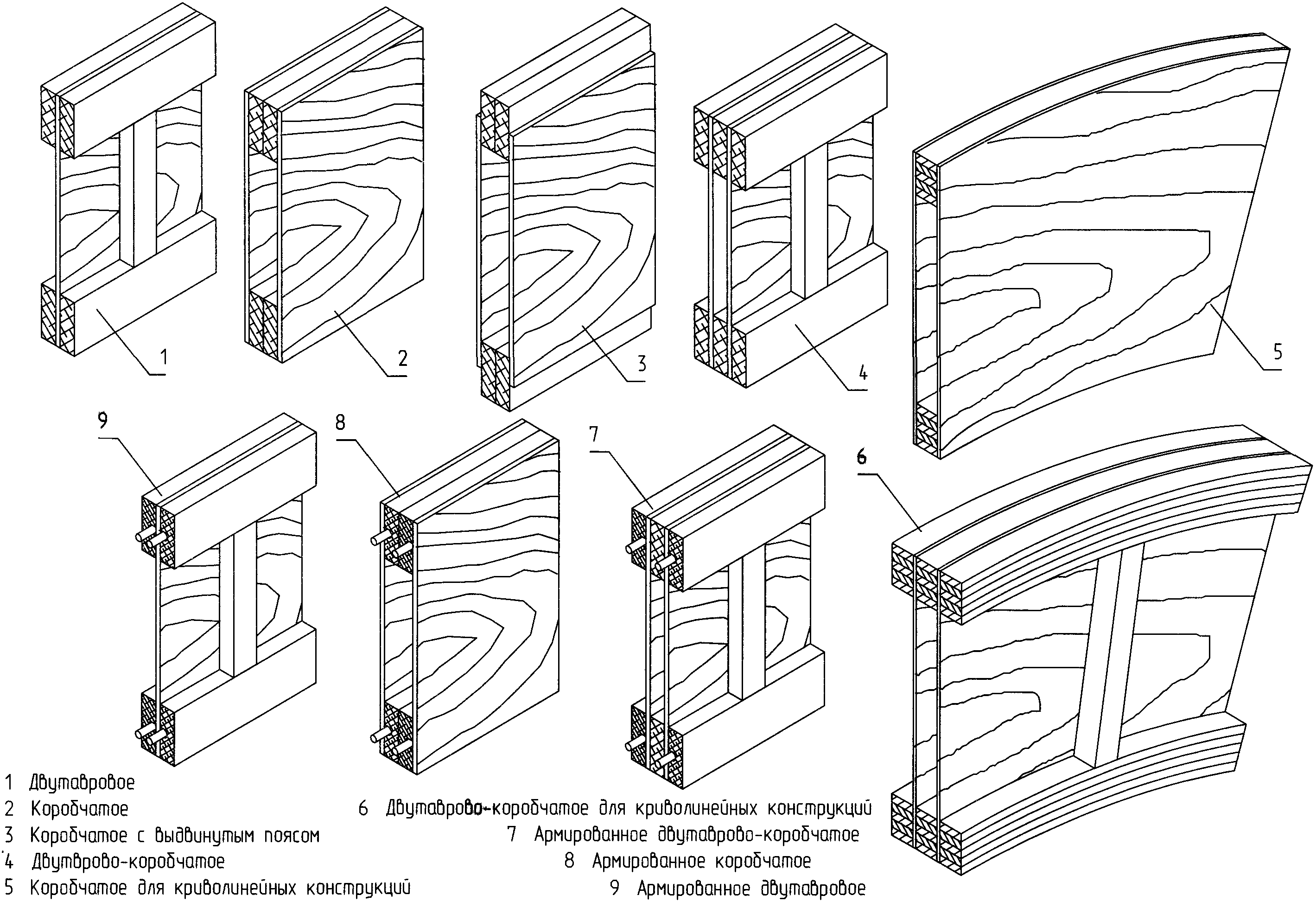 1
2
3
4
5
9
8
7
6

1 Двутавровое
2 Коробчатое
3 Коробчатое с выдвинутым поясом
4 Двутврово-коробчатое
5 Коробчатое для криволинейных конструкций

6 Двутаврово-коробчатое для криволинейных конструкций
7 Армированное двутаврово-коробчатое
8 Армированное коробчатое
9 Армированное двутавровое