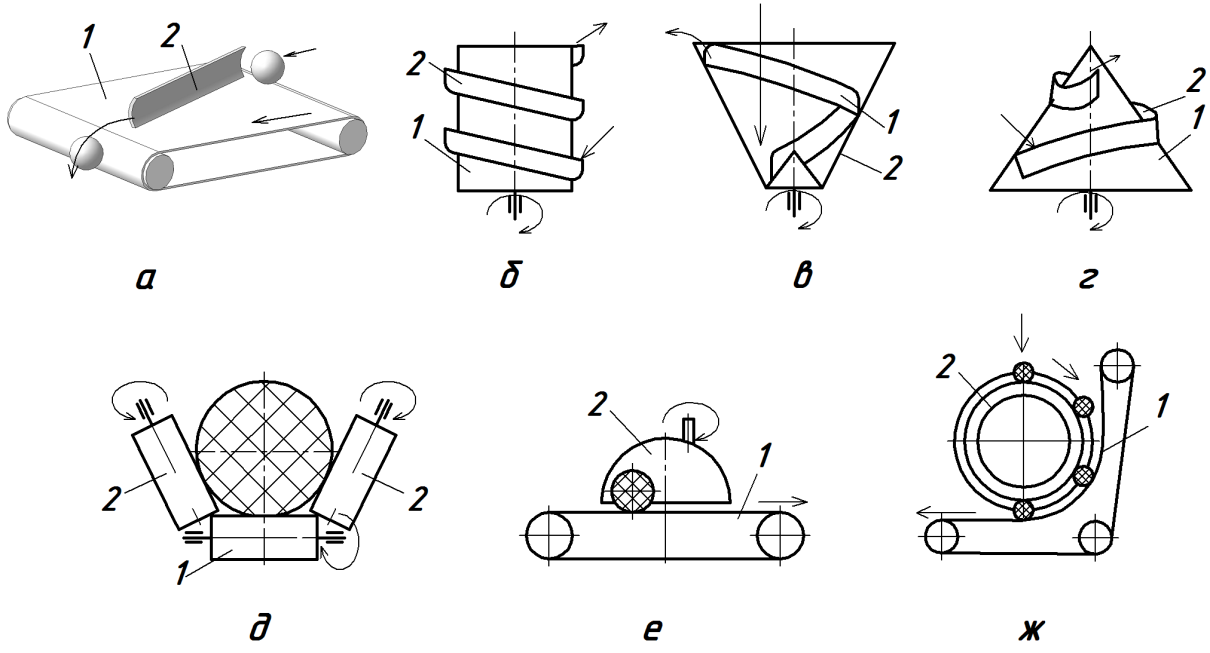 1
2
а
2
1
б
1
2
в
2
1
г
2
2
1
д
2
1
е
2
1
ж