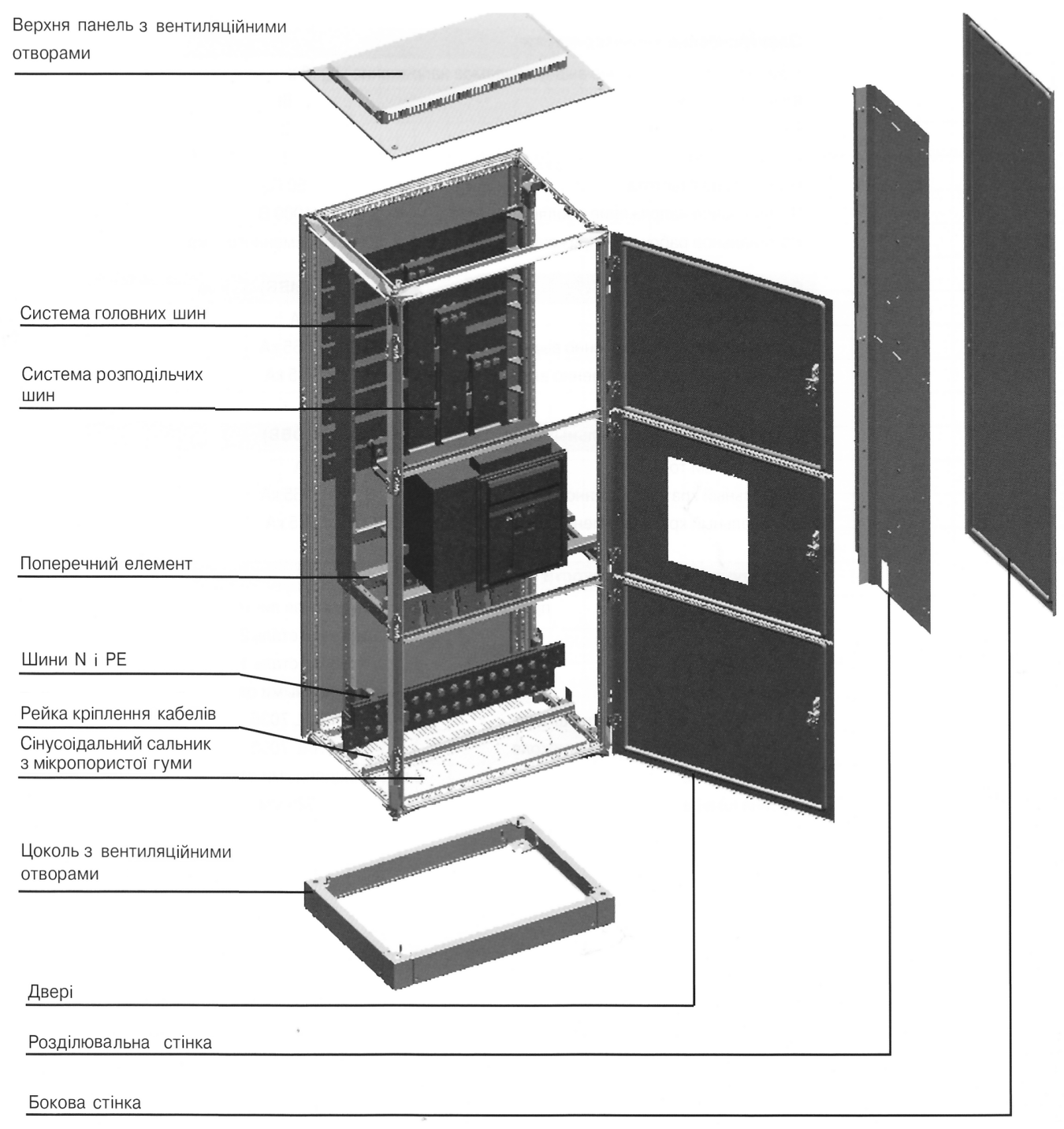 Верхня панель з вентиляційними отворами

Система головних шин

Система розподільчих шин

Поперечний елемент

Шини N і PE

Рейка кріплення кабелів

Сінусоідальний сальник з мікропористої гуми

Цоколь з вентиляційними отворами

Двері

Розділювальна стінка

Бокова стінка