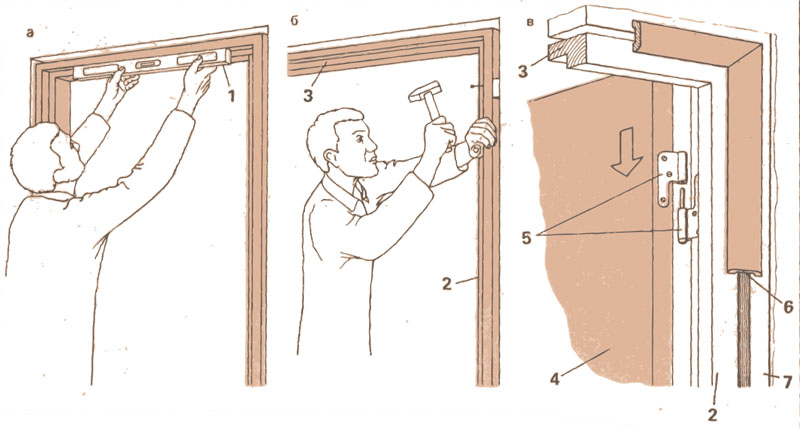 а
1
б
3
2
в
3
5
6
4
2
7