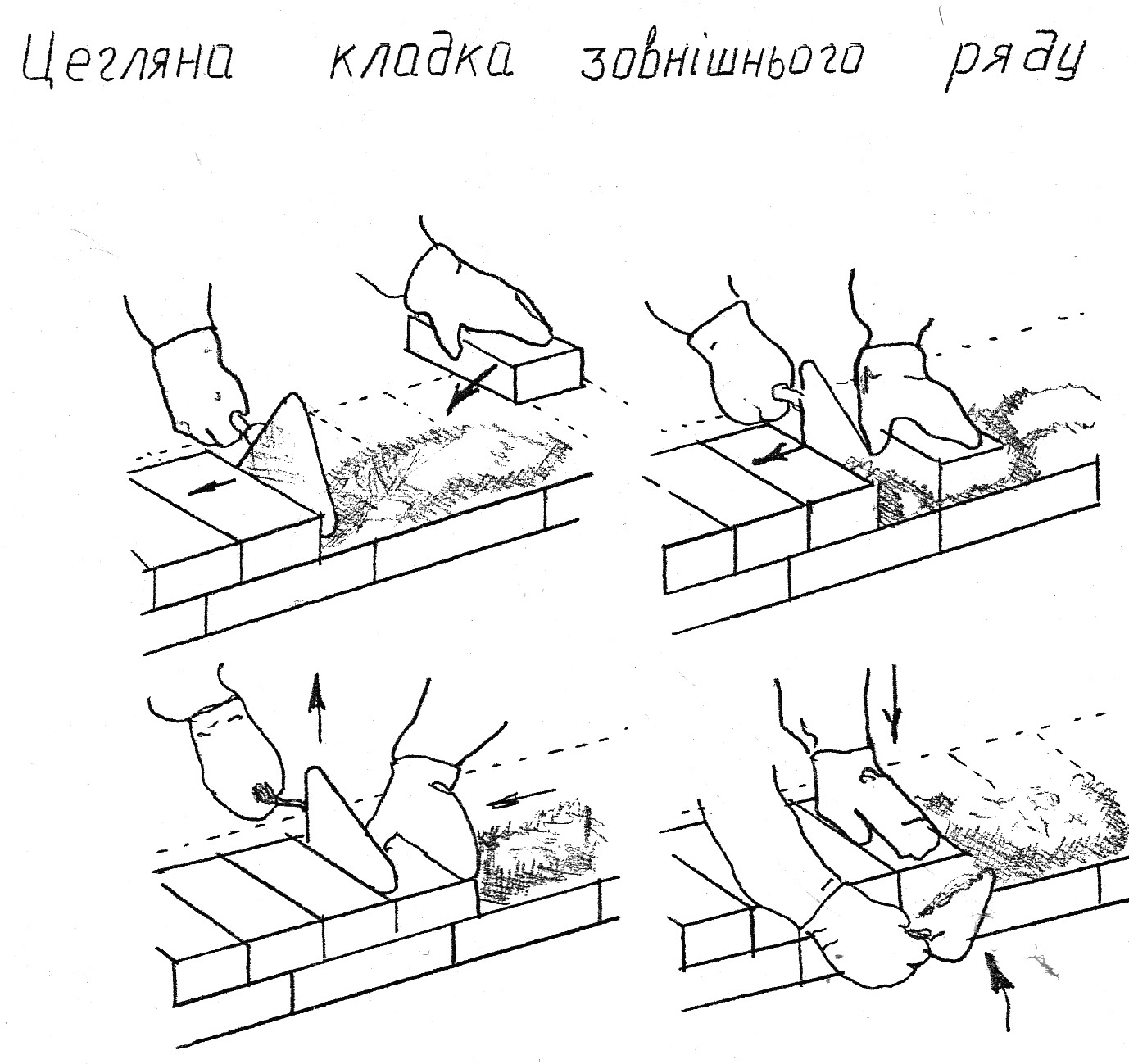 Цегляна кладка зовнішнього ряду