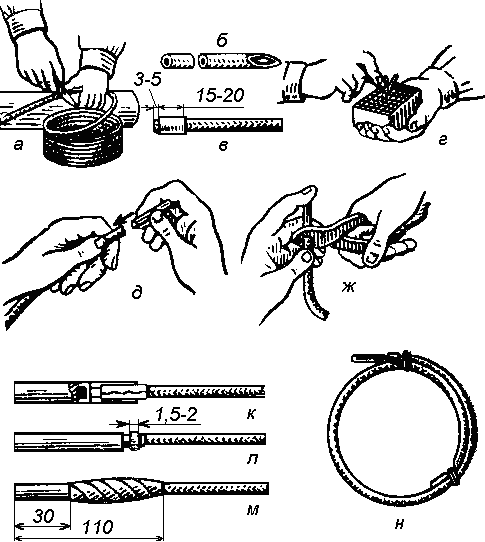 б
3-5
15-20
а
в
г
д
ж
к
1,5-2
л
м
30
110
н