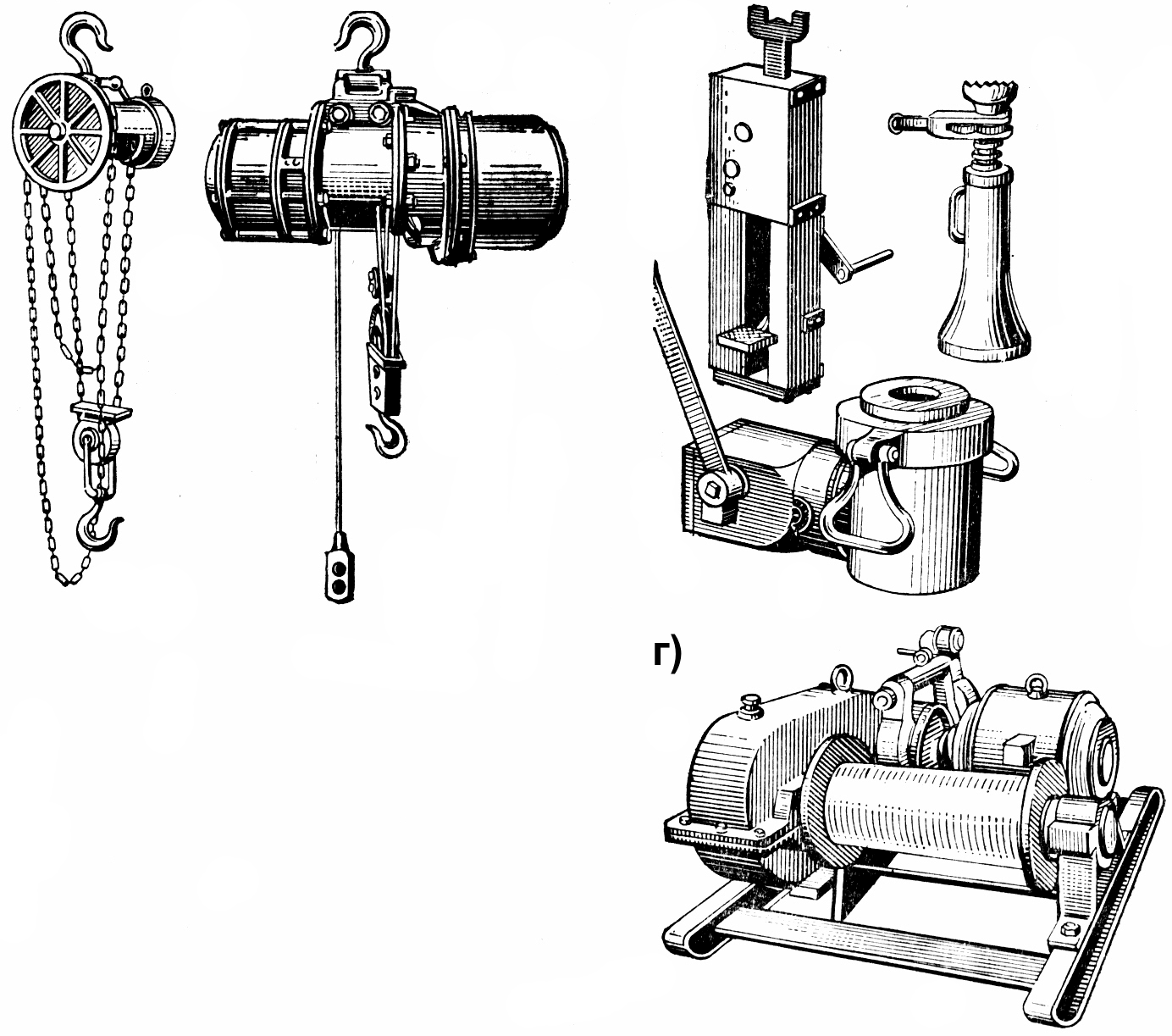 г)