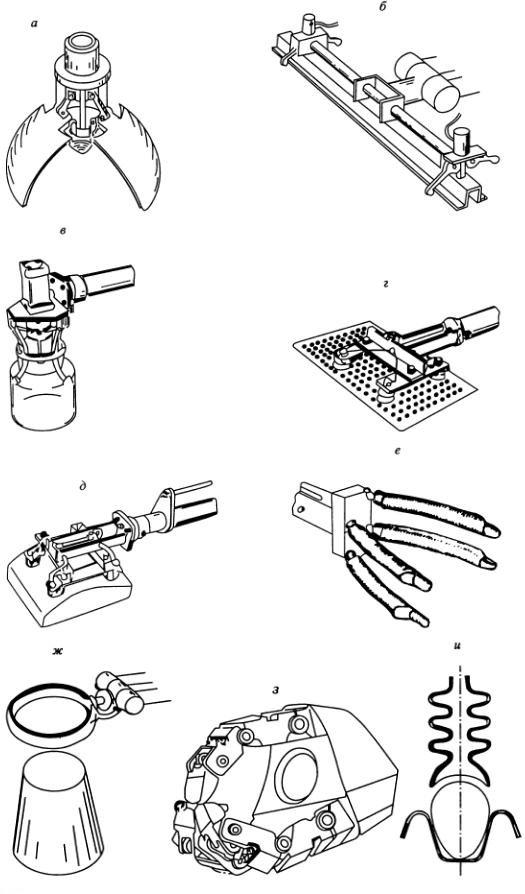 а
б
в
г
д
е
ж
з
и