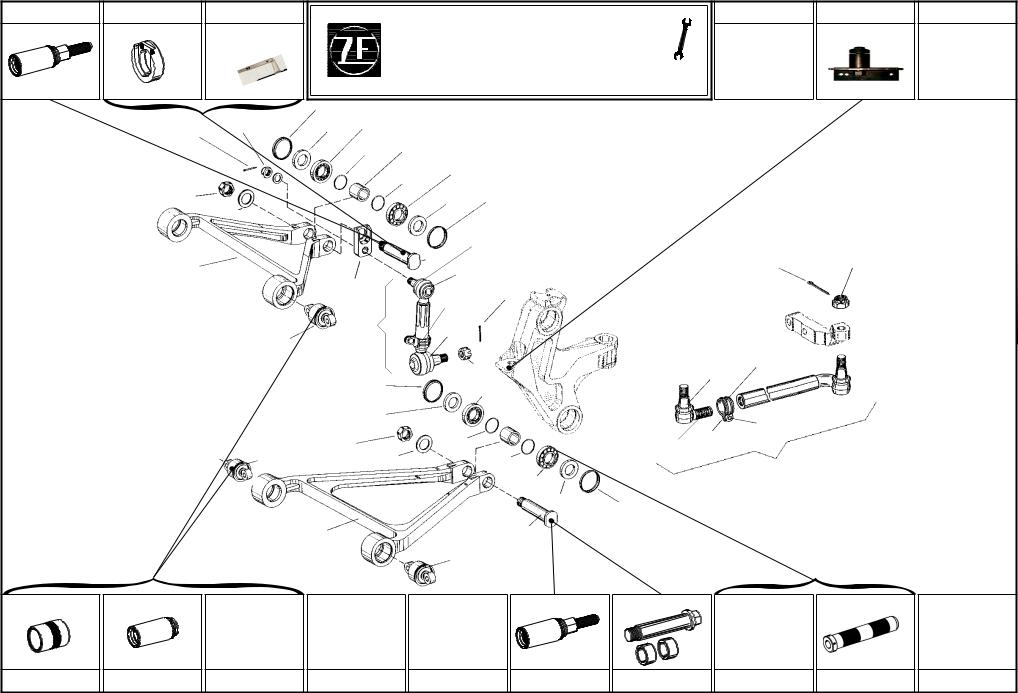 ZF