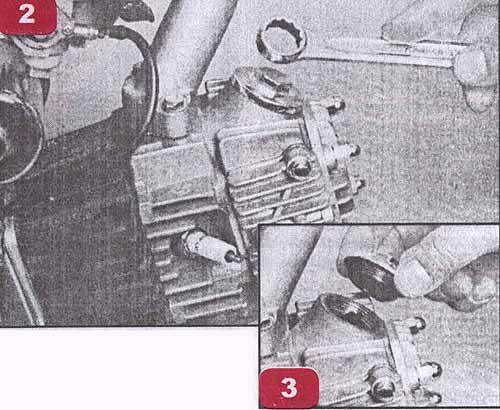 2

3