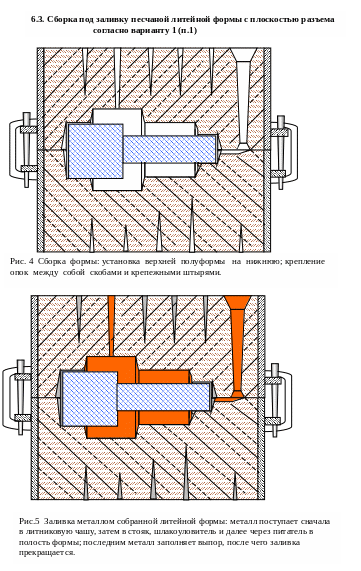 6.3. Сборка под заливку песчаной литейной формы с плоскостью разъема согласно варианту 1 (п.1)

Рис. 4 Сборка формы: установка верхней полуформы на нижнюю; крепление опок между собой скобами и крепежными штырями.

Рис.5 Заливка металлом собранной литейной формы: металл поступает сначала в литниковую чашу, затем в стояк, шлакоуловитель и далее через питатель в полость формы; последним металл заполняет выпор, после чего заливка прекращается.