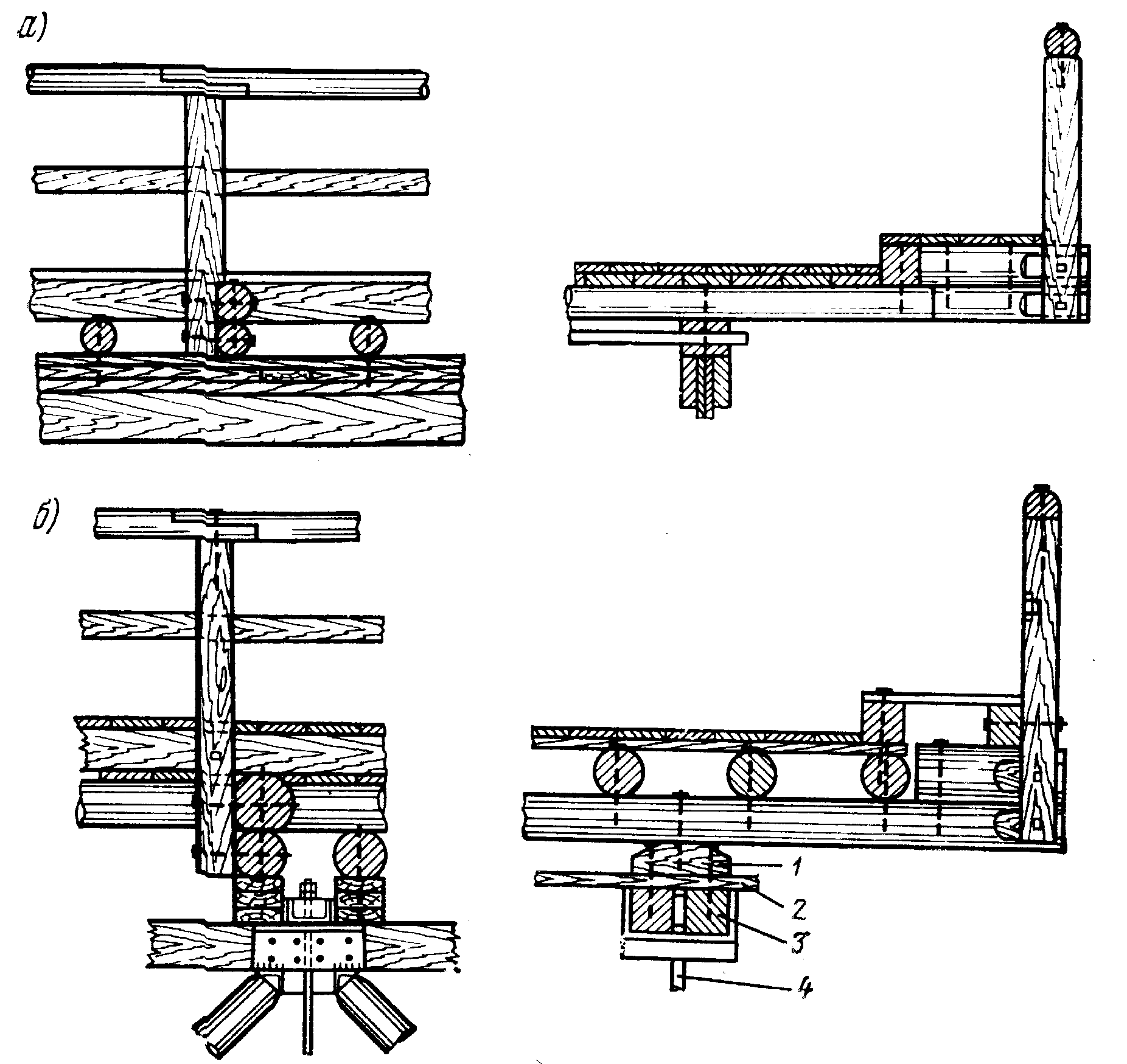 а)

б)

1

2

3

4