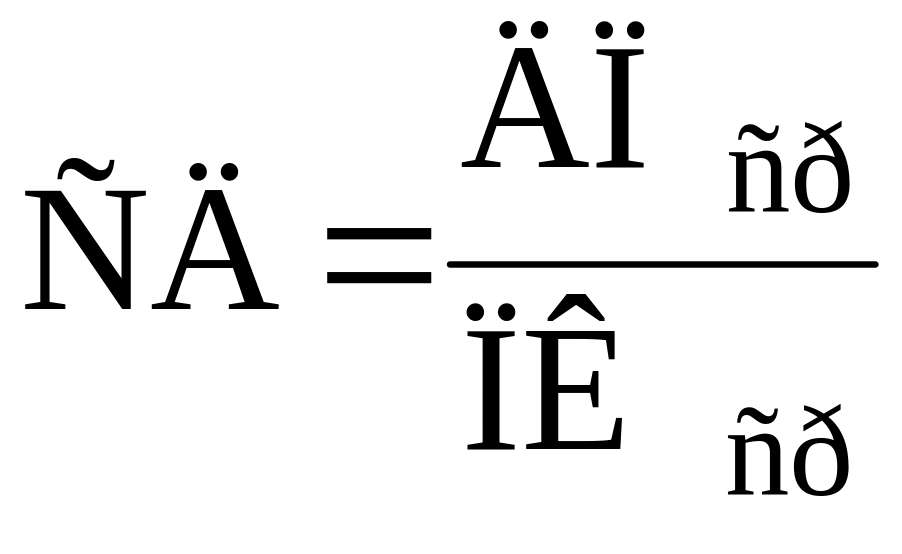 $ÑÄ = \frac{ÄÏ_{ñð}}{ÏÊ_{ñð}}$