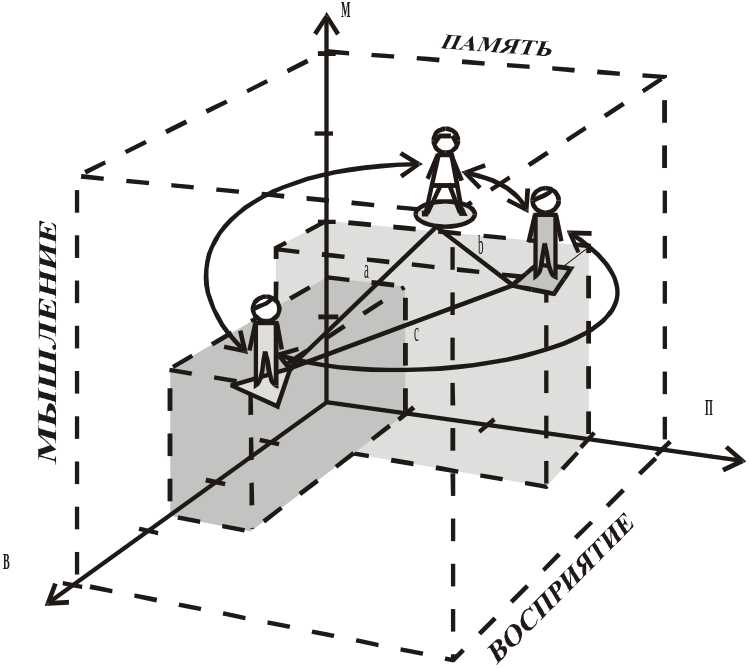 М
ПАМЯТЬ
МЫШЛЕНИЕ
a
b
c
П
В
ВОСПРИЯТИЕ