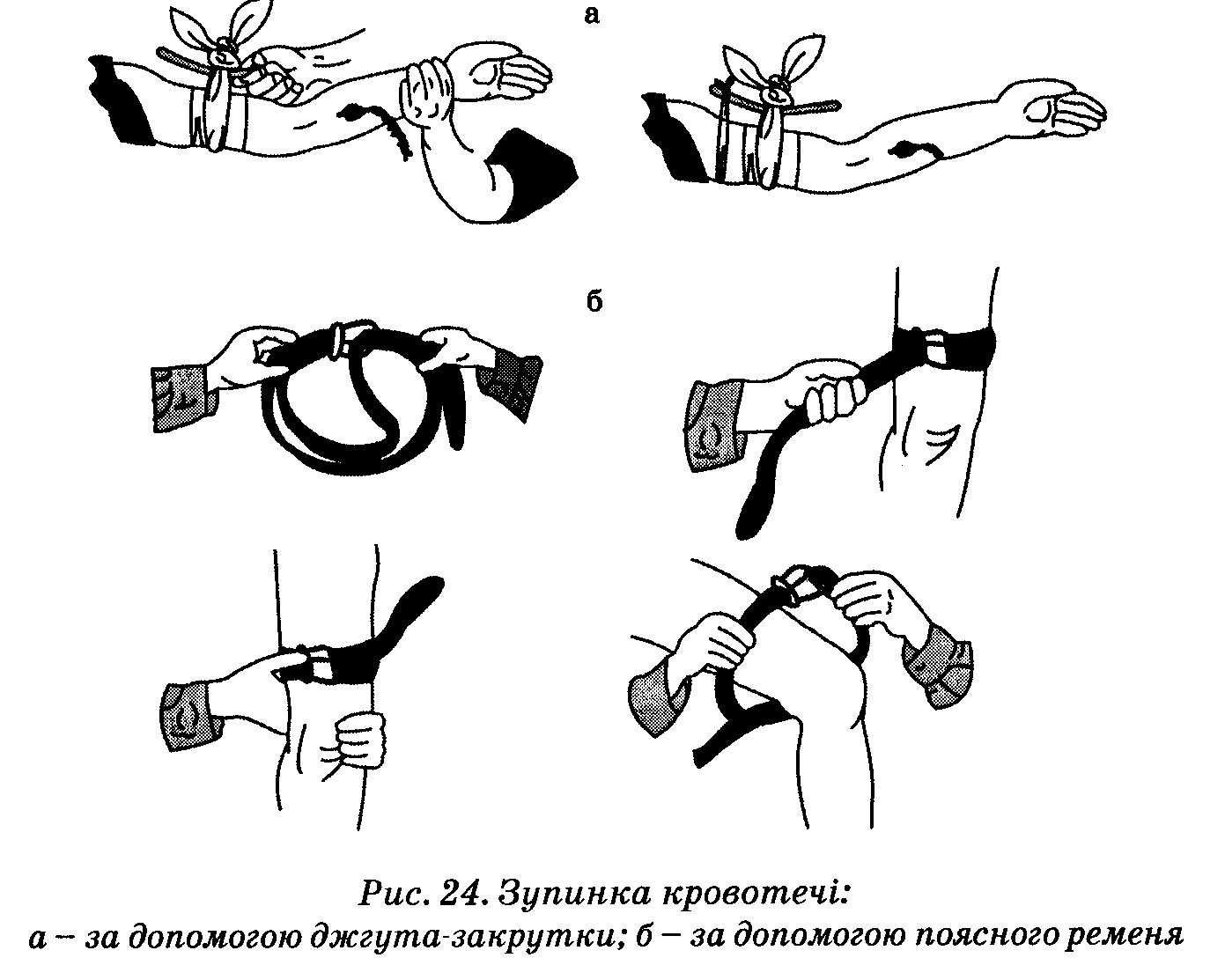 а

б

Рис. 24. Зупинка кровотечі:
а – за допомогою джгута-закрутки; б – за допомогою поясного ременя