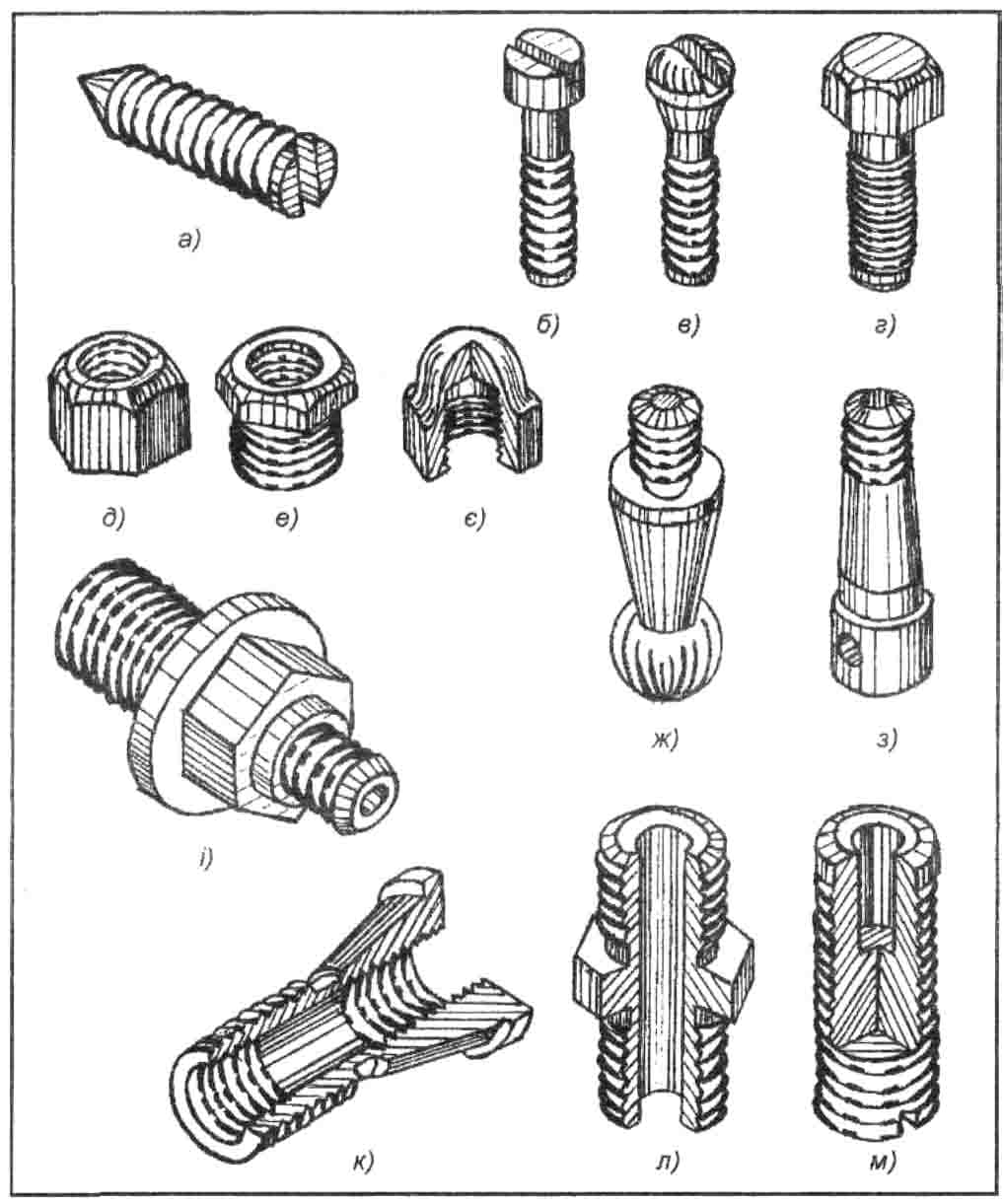 а)

б)

в)

г)

д)

е)

є)

ж)

з)

і)

к)

л)

м)