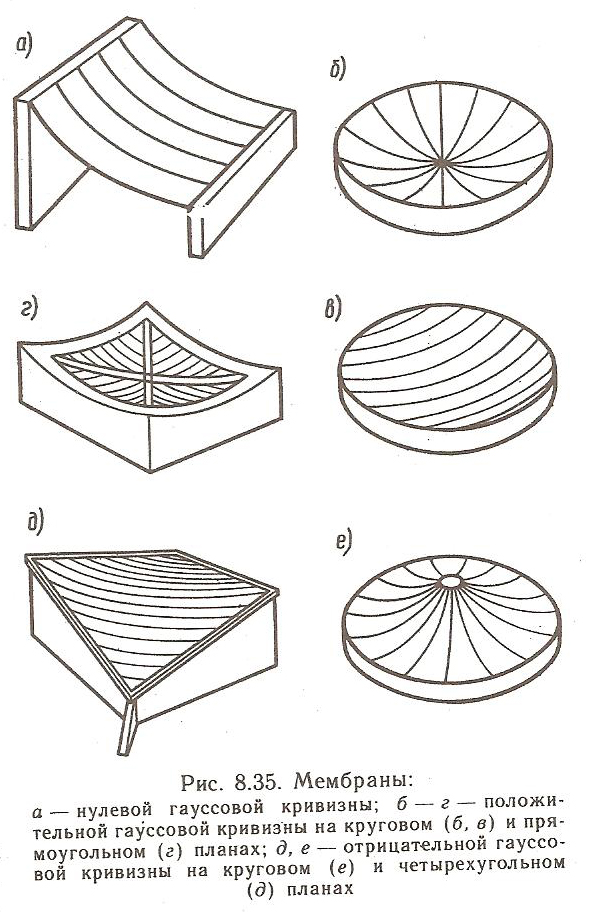 а)

б)

г)

в)

д)

е)

Рис. 8.35. Мембраны:
а — нулевой гауссовой кривизны; б — г — положительной гауссовой кривизны на круговом (б, в) и прямоугольном (г) планах; д, е — отрицательной гауссовой кривизны на круговом (е) и четырехугольном (д) планах