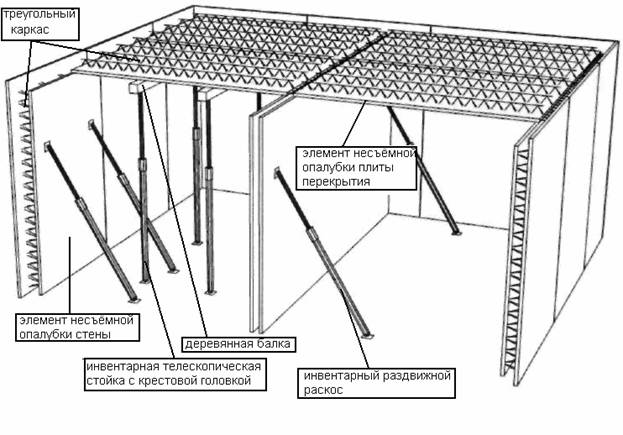 треугольный каркас

элемент несъёмной опалубки плиты перекрытия

элемент несъёмной опалубки стены

деревянная балка

инвентарная телескопическая стойка с крестовой головкой

инвентарный раздвижной раскос