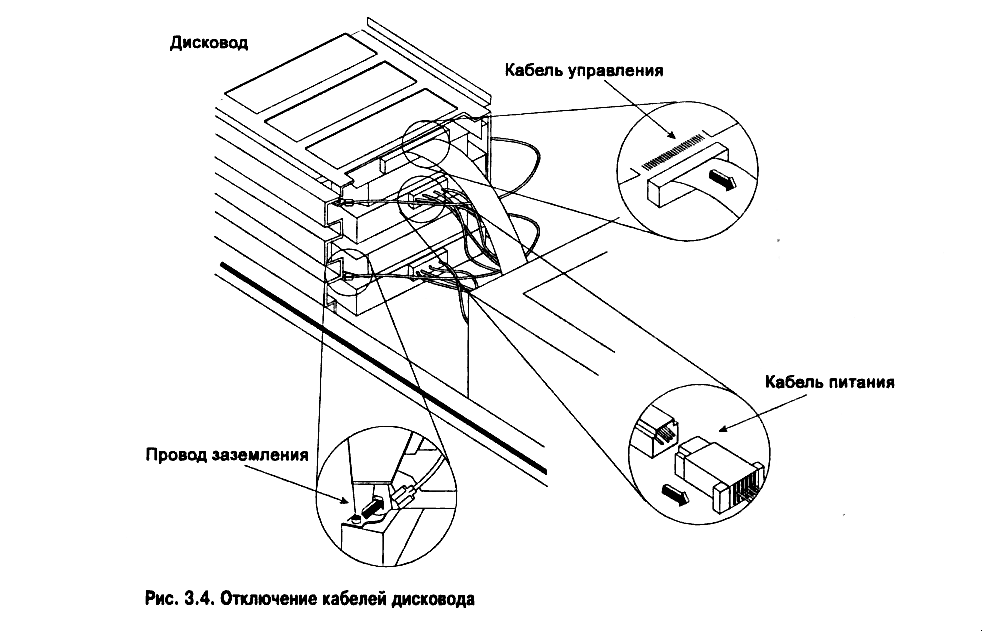 Дисковод

Кабель управления

Кабель питания

Провод заземления

Рис. 3.4. Отключение кабелей дисковода