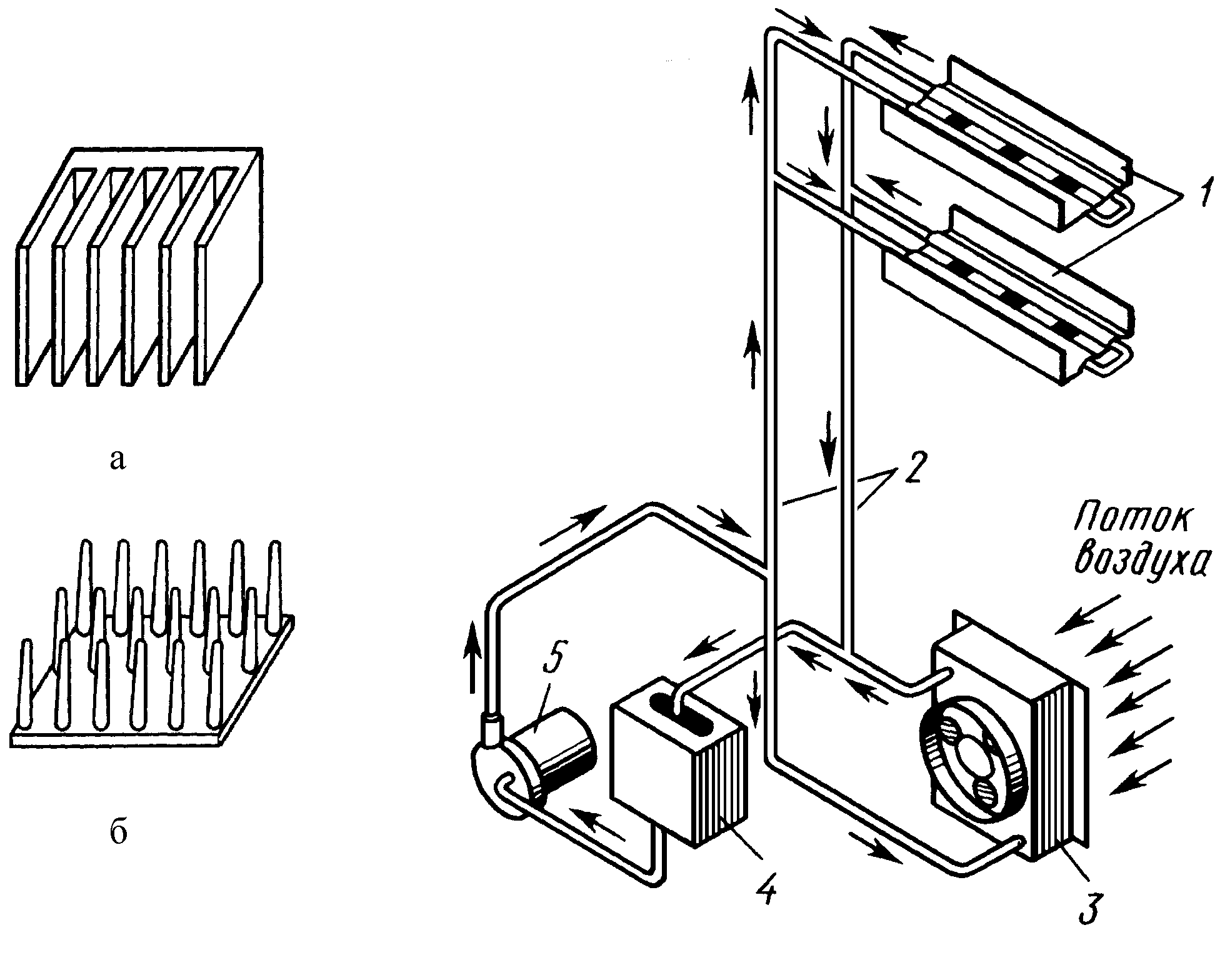 а

б

1

2

Поток воздуха

5

4

3