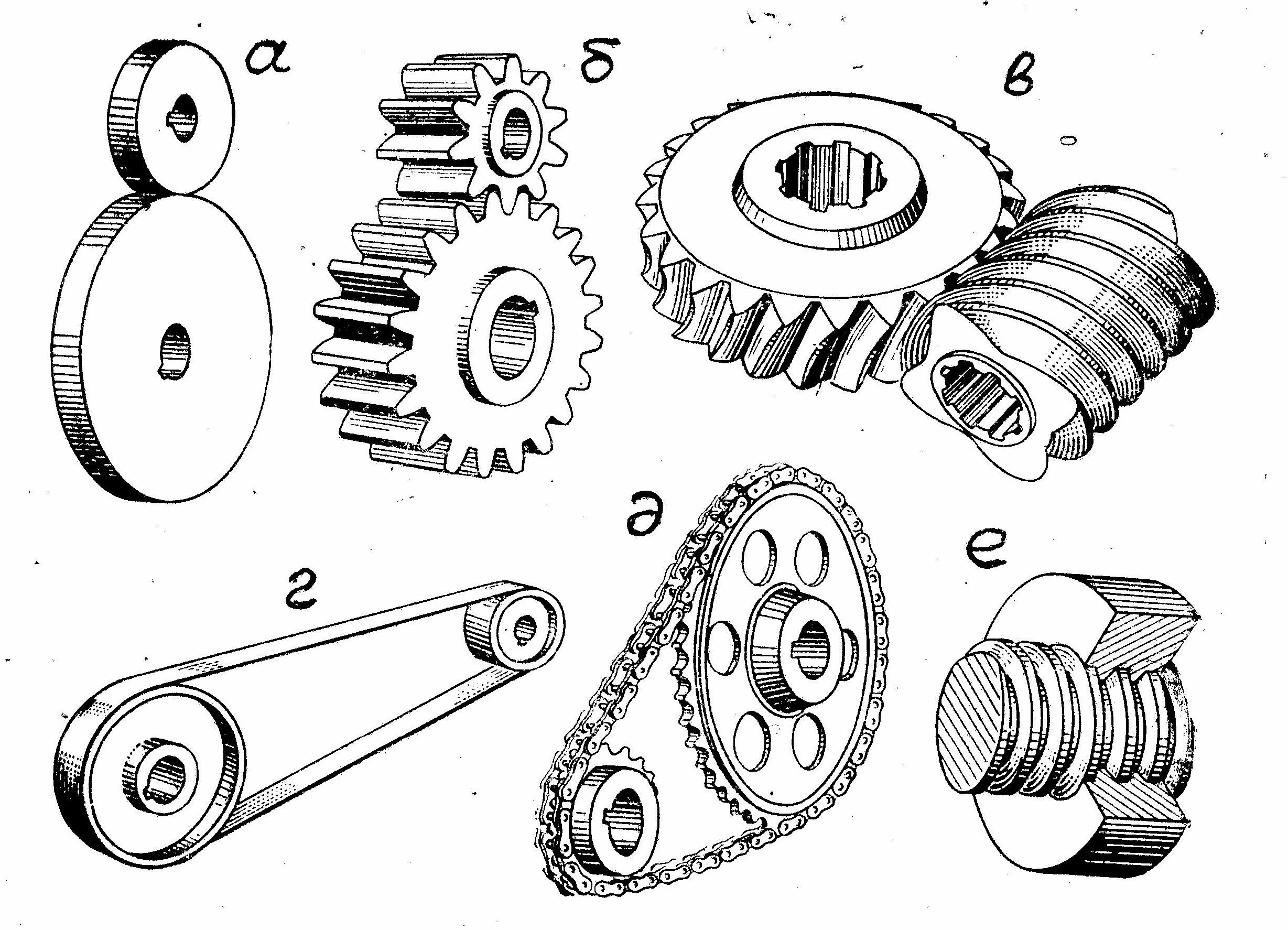 а
б
в
г
д
е