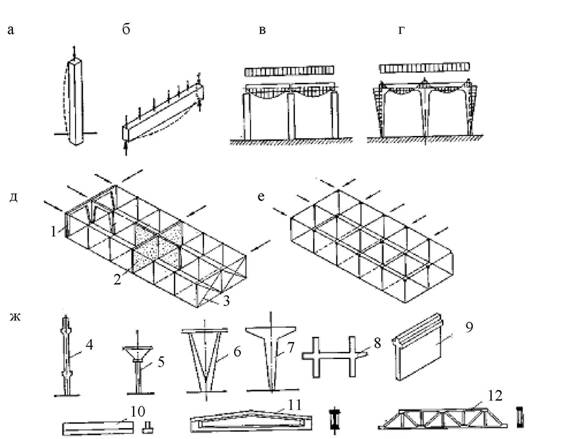 а
б
в
г
д
1
2
3
е
ж
4
5
6
7
8
9
10
11
12