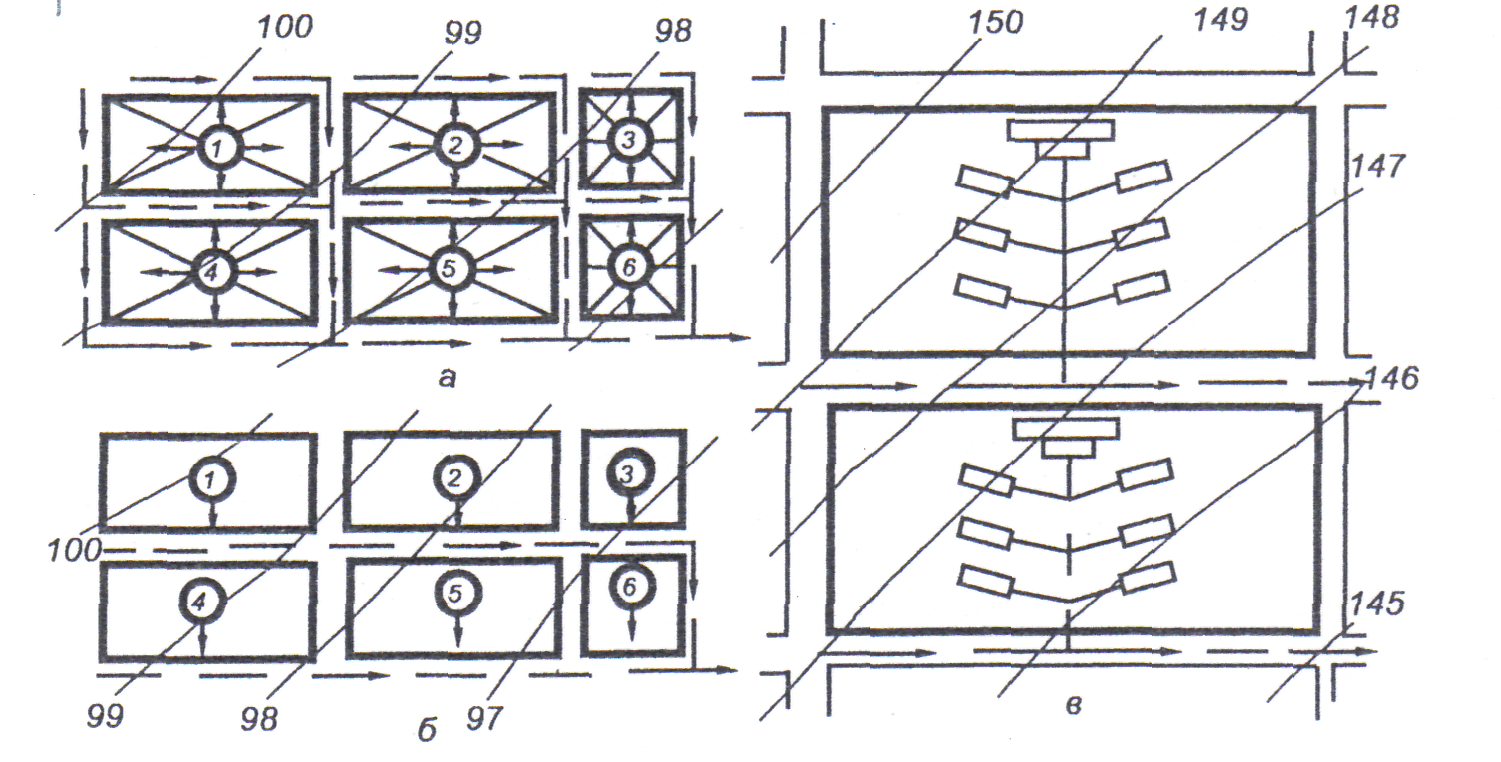 100
99
98
1
2
3
4
5
6
а
1
2
3
100
4
5
6
99
98
б
97
150
149
148
147
146
145
в