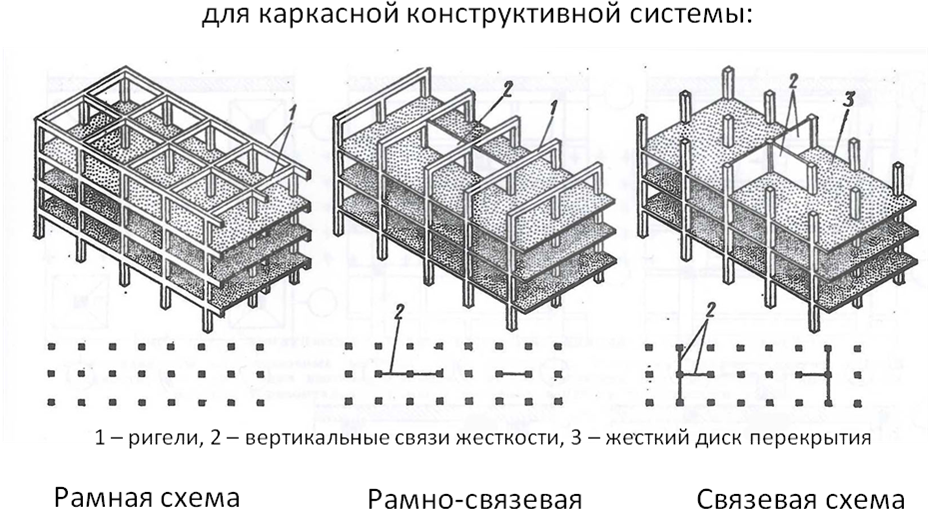 для каркасной конструктивной системы:

1

2

1

2

3

2

2

1 – ригели, 2 – вертикальные связи жесткости, 3 – жесткий диск перекрытия

Рамная схема

Рамно-связевая

Связевая схема