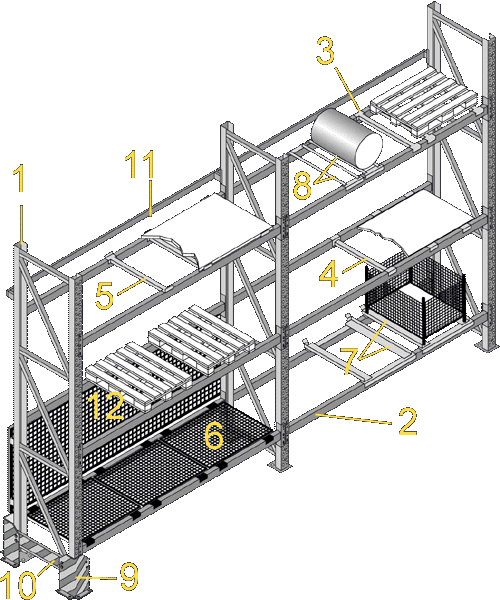 3
11
1
8
5
4
7
12
6
2
10
9