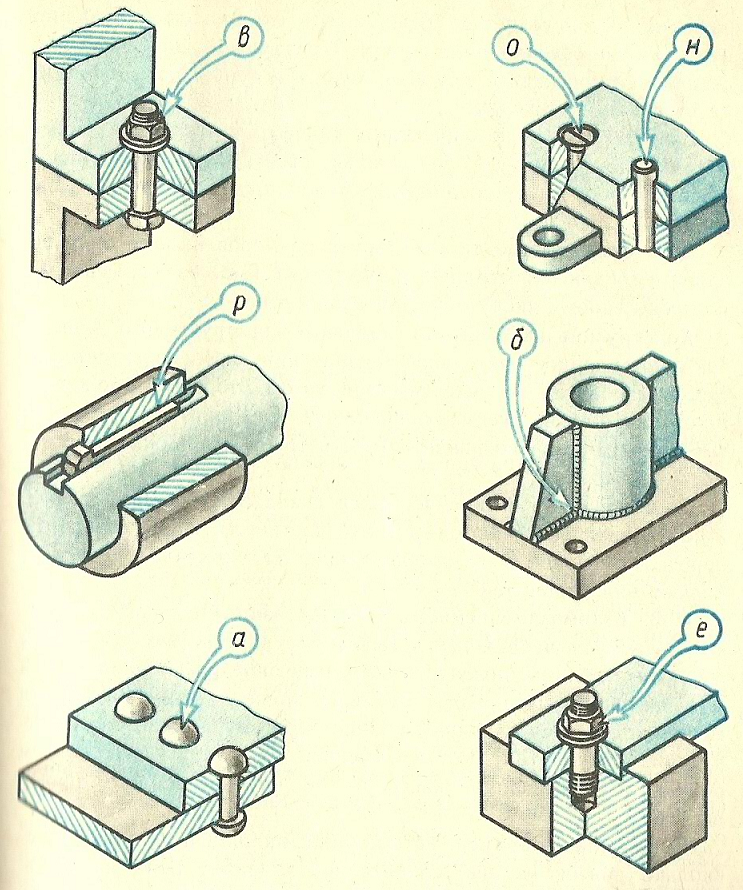 в
о
н
р
б
а
е