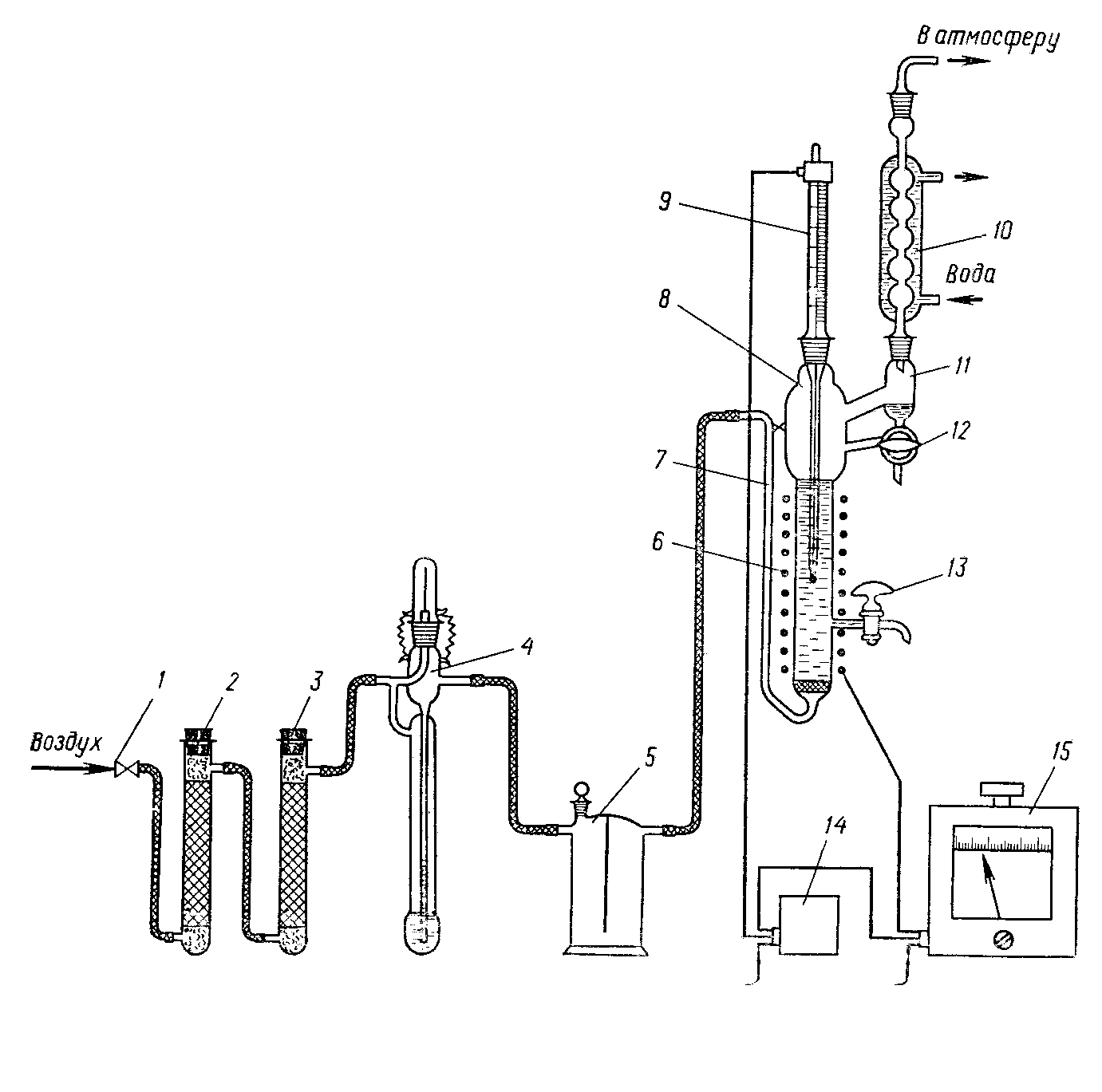 В атмосферу

9

10

Вода

8

11

12

7

6

13

4

1

2

3

Воздух

5

15

14