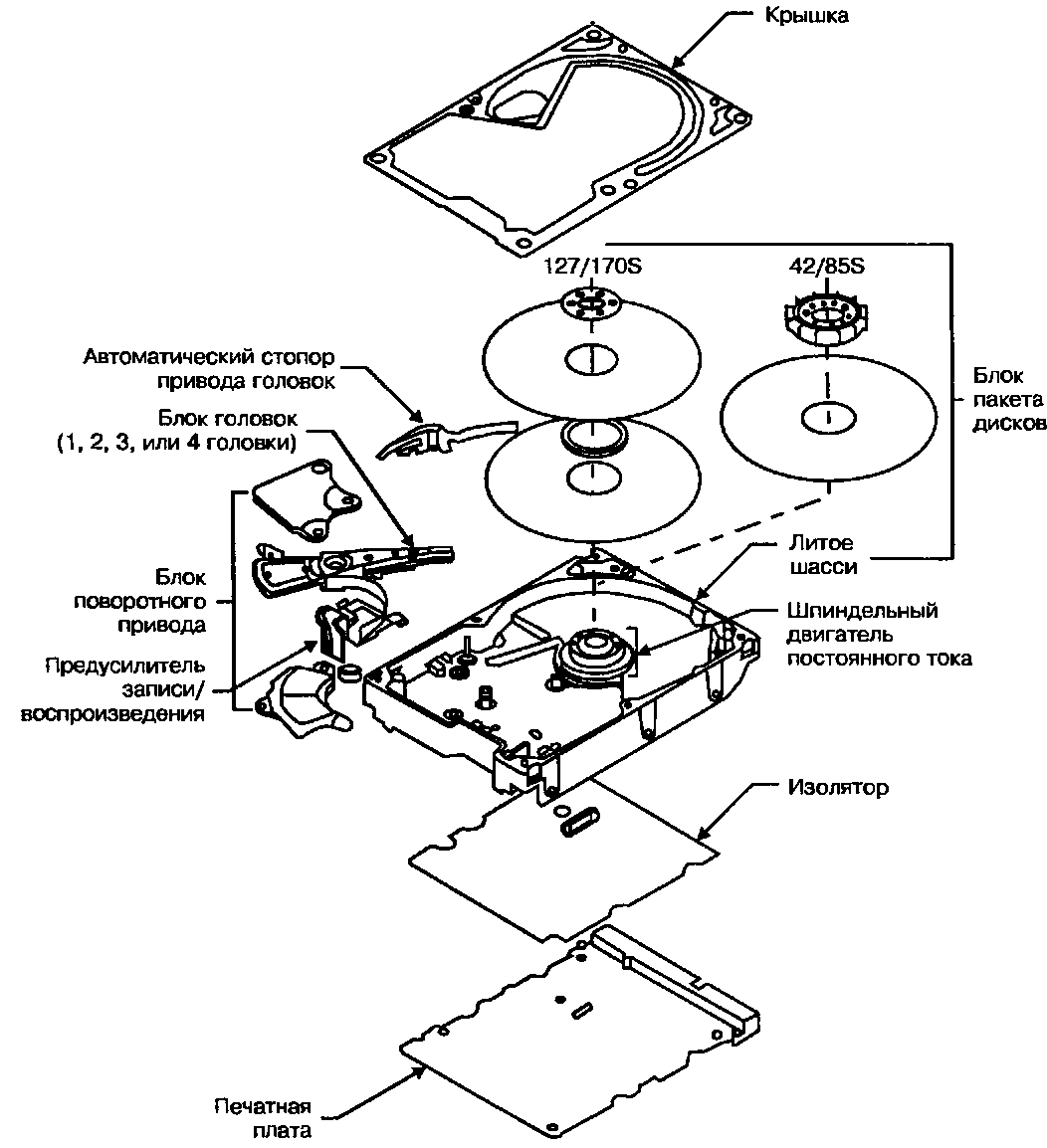 Крышка

127/170S

42/85S

Автоматический стопор привода головок

Блок головок (1, 2, 3, или 4 головки)

Блок пакета дисков

Блок поворотного привода

Литое шасси

Шпиндельный двигатель постоянного тока

Предусилитель записи/ воспроизведения

Изолятор

Печатная плата