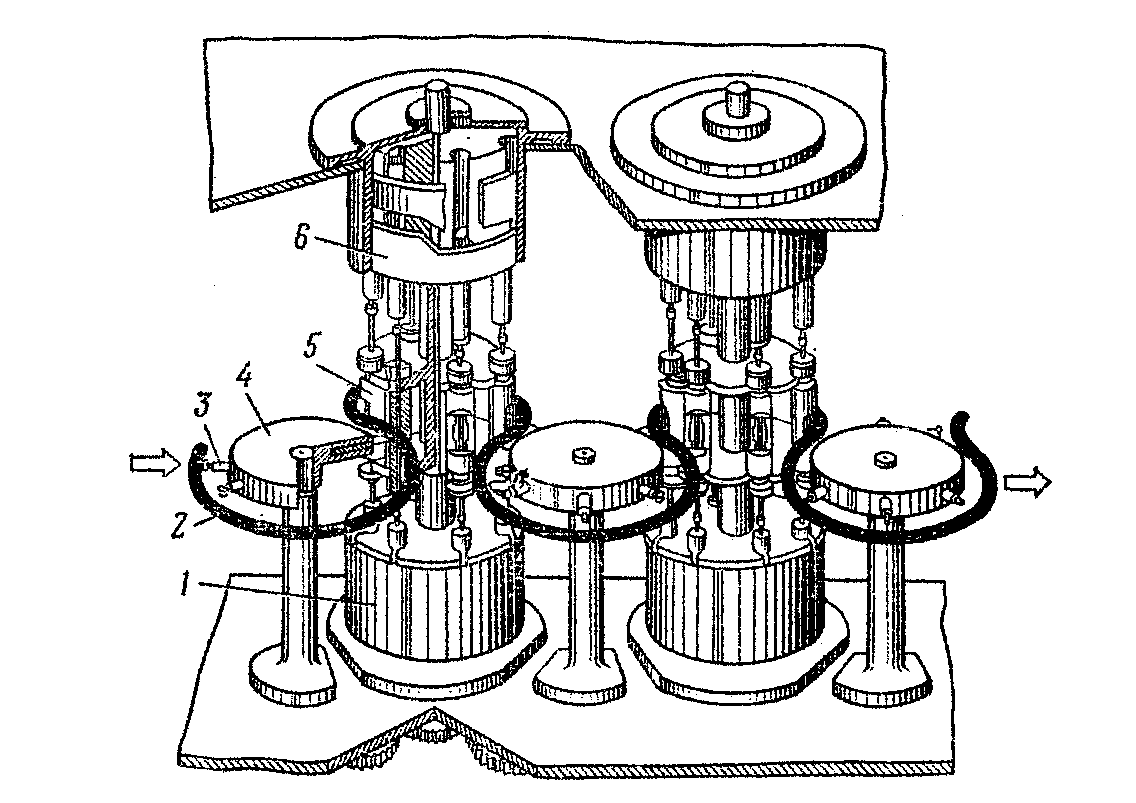 6
5
4
3
2
1