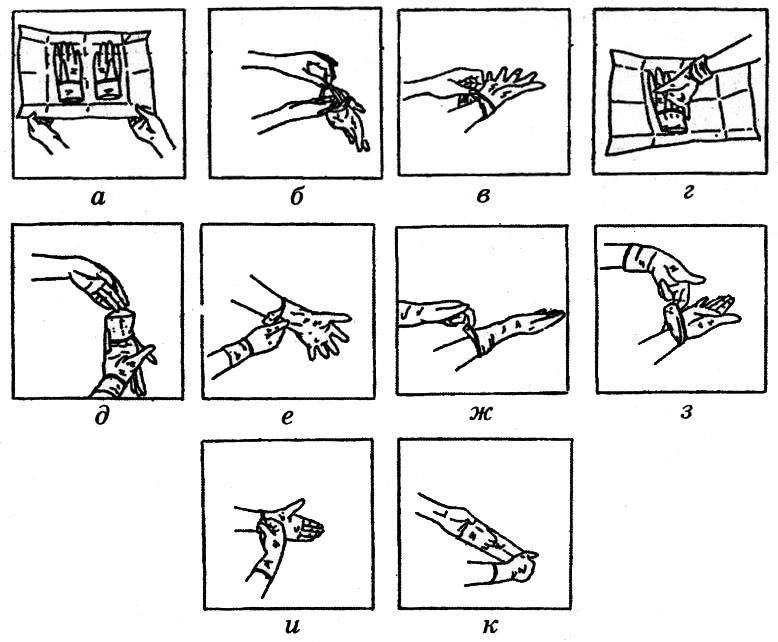 а
б
в
г
д
е
ж
з
и
к