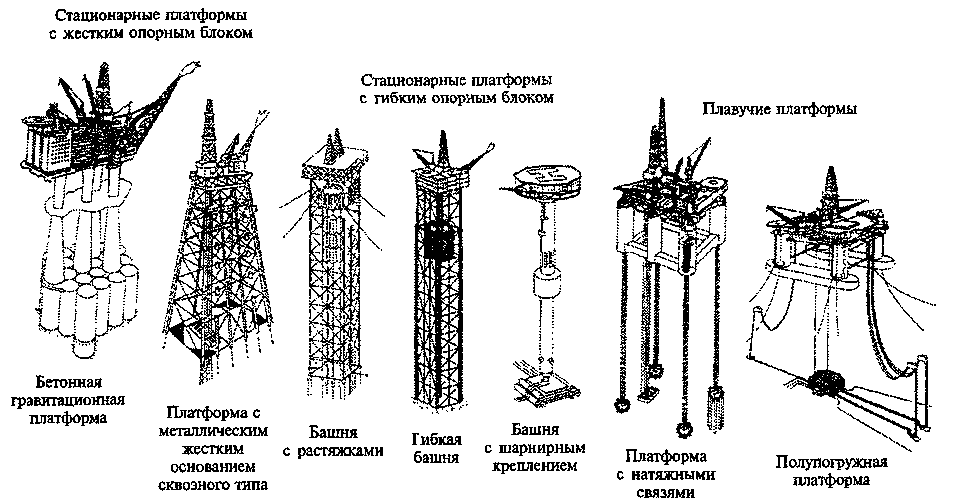 Стационарные платформы с жестким опорным блоком

Стационарные платформы с гибким опорным блоком

Плавучие платформы

Бетонная гравитационная платформа

Платформа с металлическим жестким основанием сквозного типа

Башня с растяжками

Гибкая башня

Башня с шарнирным креплением

Платформа с натяжными связями

Полупогружная платформа