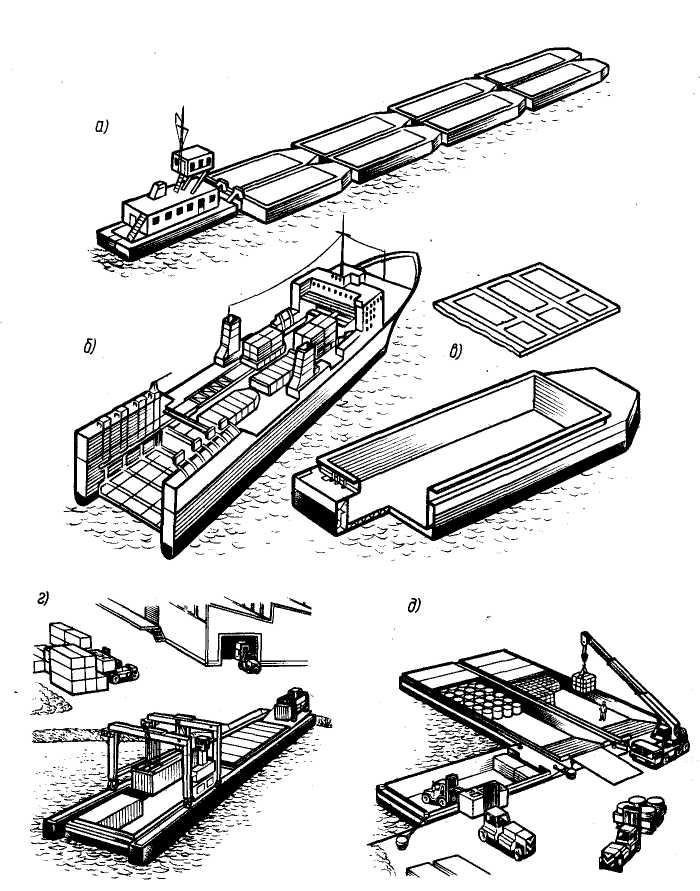 а)

б)

в)

г)

д)