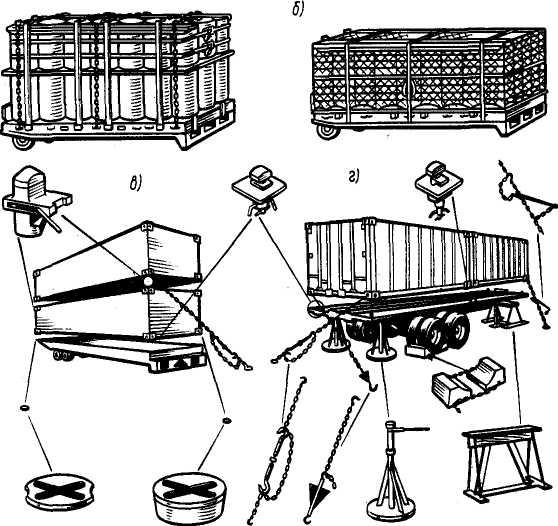 б)

в)

г)