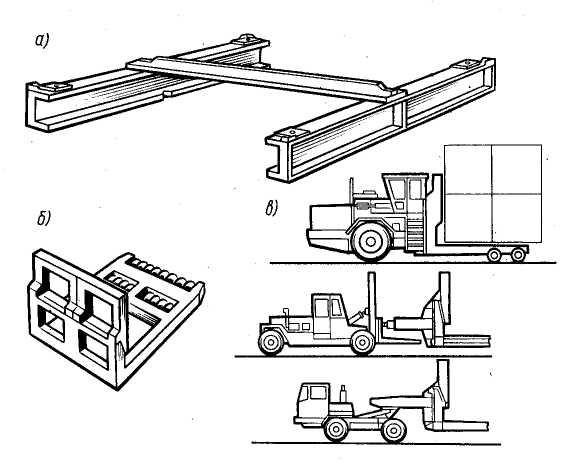 а)

б)

в)