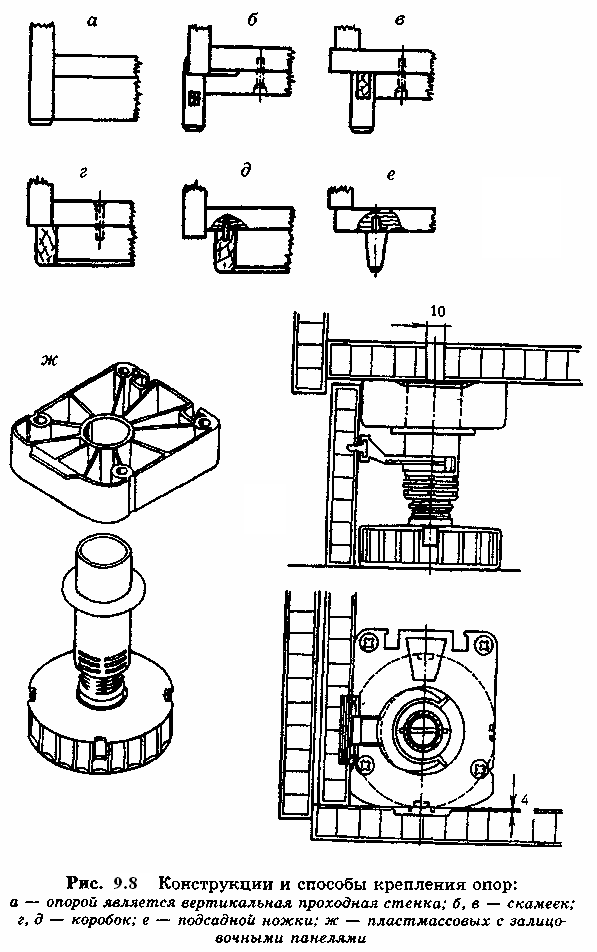 а

б

в

г

д

е

ж

10

4

Рис. 9.8 Конструкции и способы крепления опор:
а — опорой является вертикальная проходная стенка; б, в — скамеек; г, д — коробок; е — подсадной ножки; ж — пластмассовых с залицовочными панелями