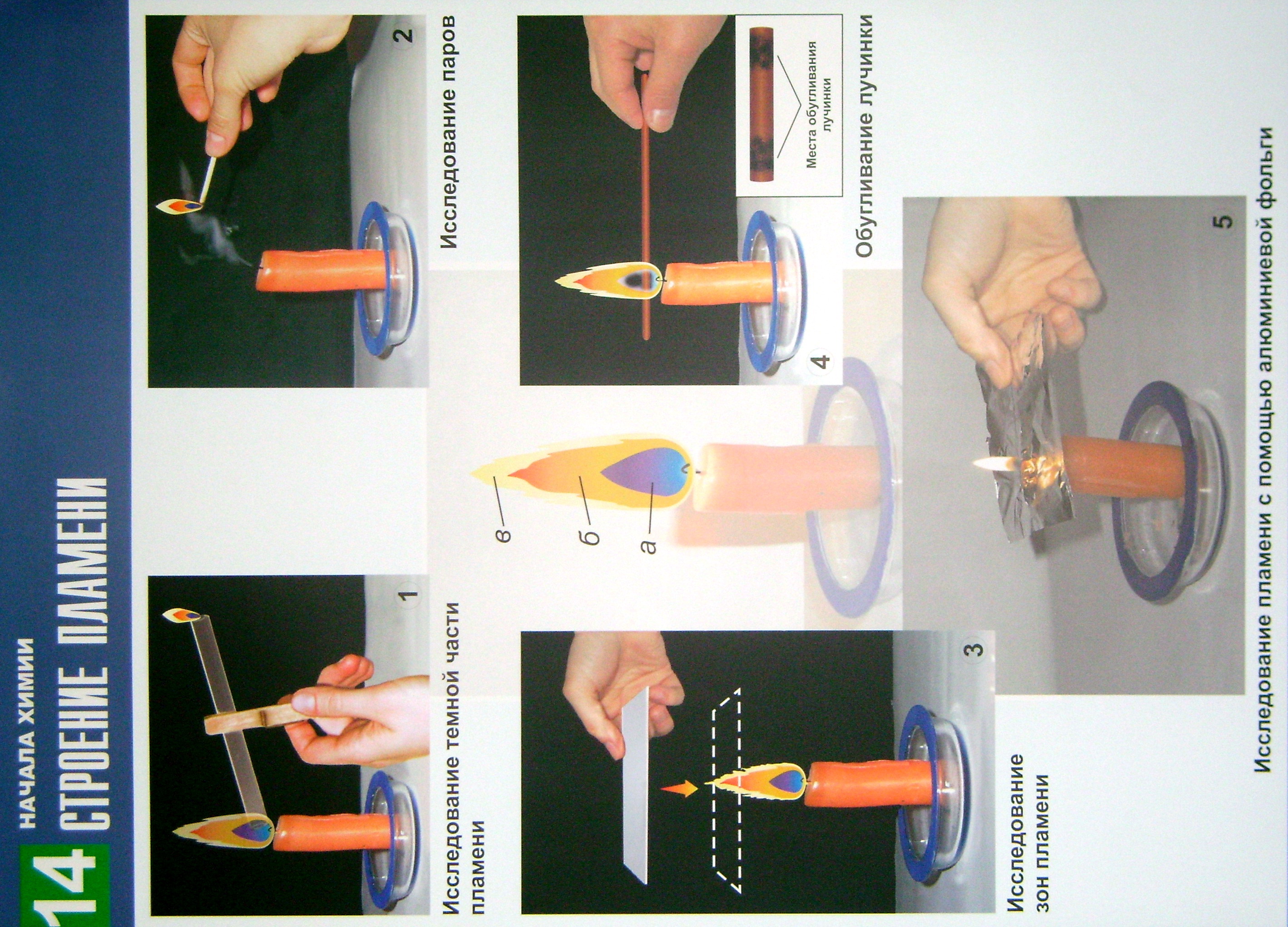 14 НАЧАЛА ХИМИИ
СТРОЕНИЕ ПЛАМЕНИ

1
Исследование темной части пламени

2
Исследование паров

в
б
а

3
Исследование зон пламени

4
Места обугливания лучинки
Обугливание лучинки

5
Исследование пламени с помощью алюминиевой фольги