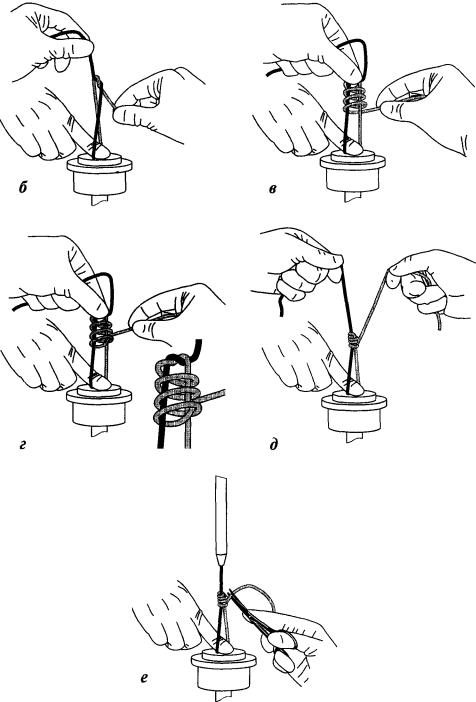 б

в

г

д

е