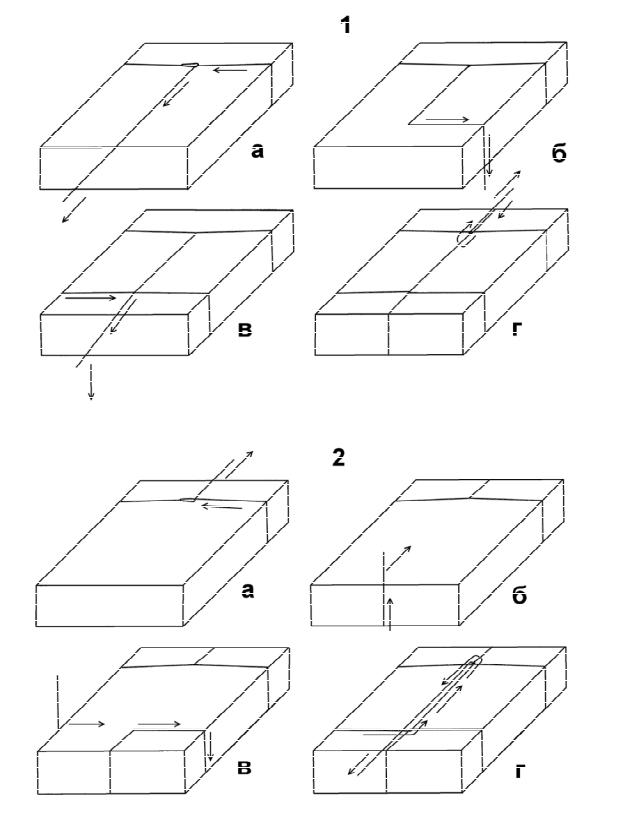 1

а

б

в

г

2

а

б

в

г